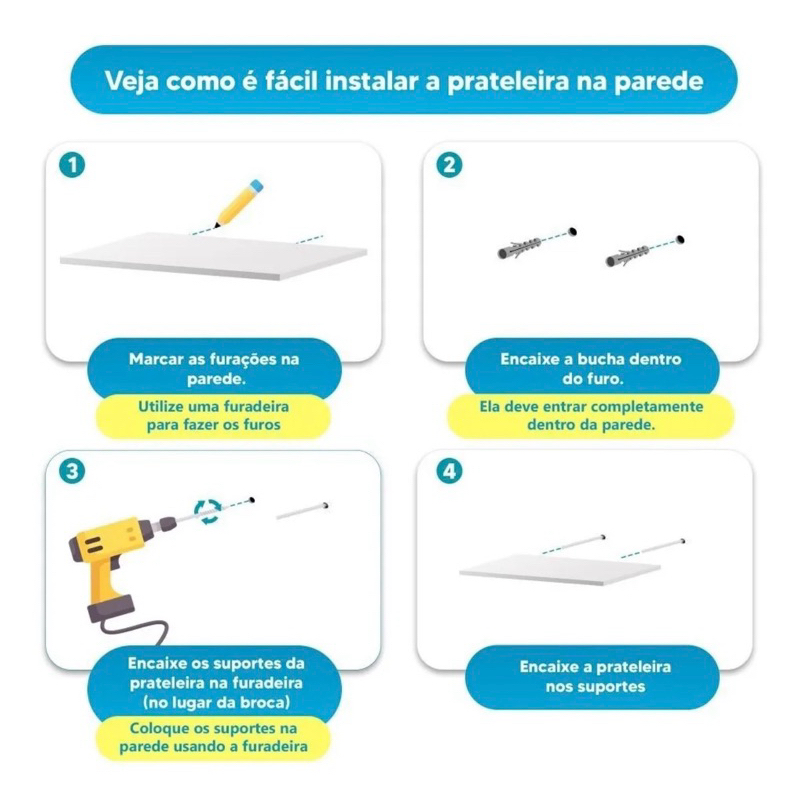 Veja como é fácil instalar a prateleira na parede

1

Marcar as furações na parede.

Utilize uma furadeira para fazer os furos

2

Encaixe a bucha dentro do furo.

Ela deve entrar completamente dentro da parede.

3

Encaixe os suportes da prateleira na furadeira (no lugar da broca)

Coloque os suportes na parede usando a furadeira

4

Encaixe a prateleira nos suportes