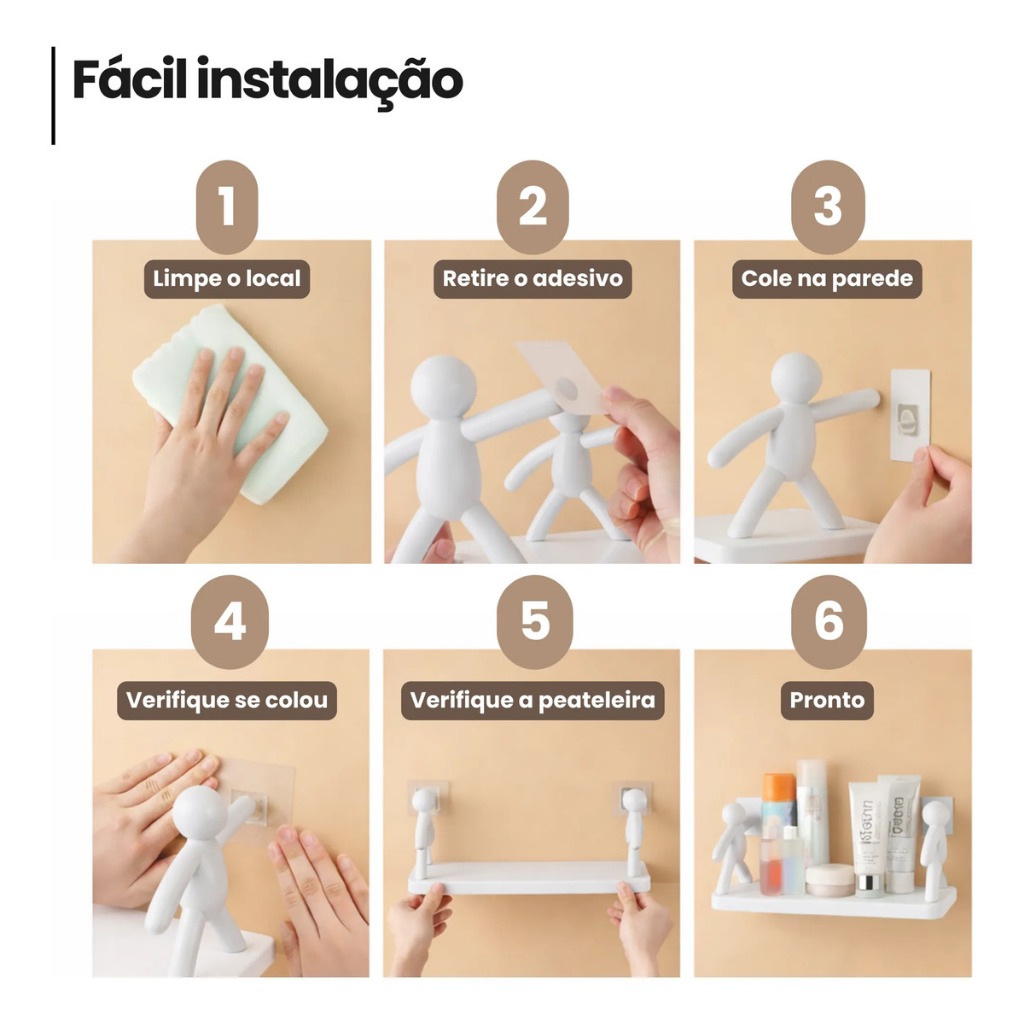 Fácil instalação

1
Limpe o local

2
Retire o adesivo

3
Cole na parede

4
Verifique se colou

5
Verifique a peateleira

6
Pronto