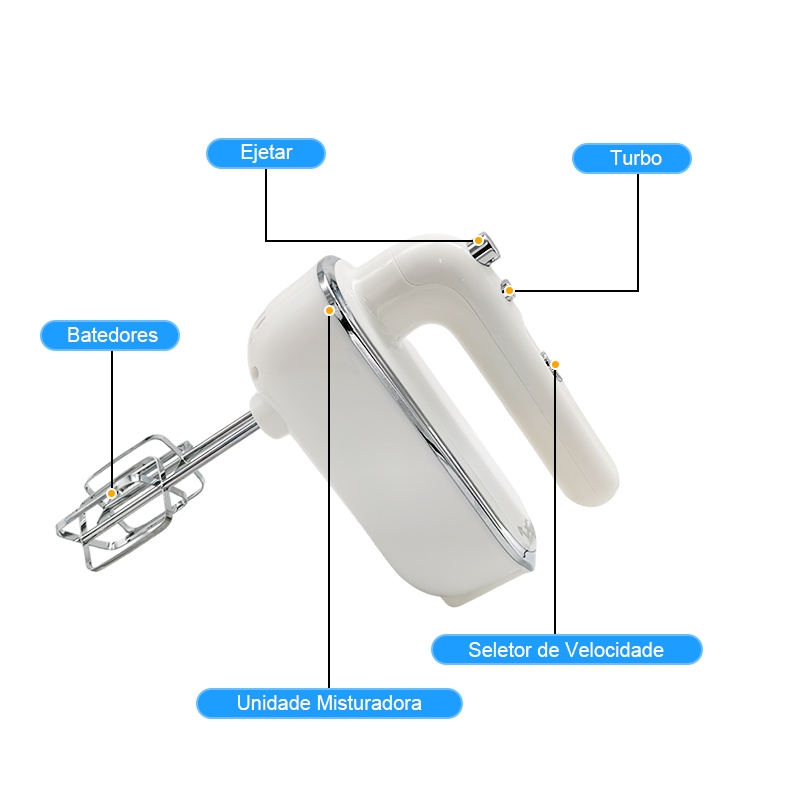 Ejetar

Turbo

Batedores

Seletor de Velocidade

Unidade Misturadora