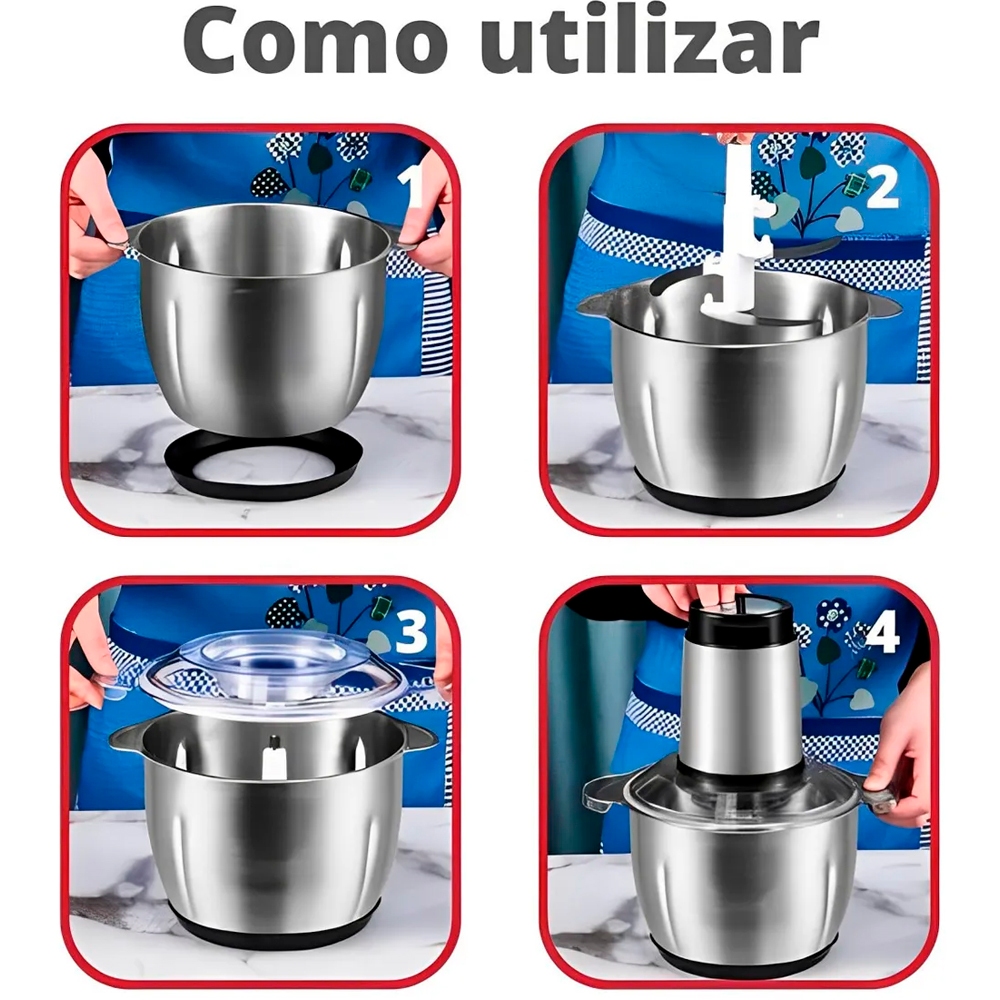 Como utilizar

1

2

3

4