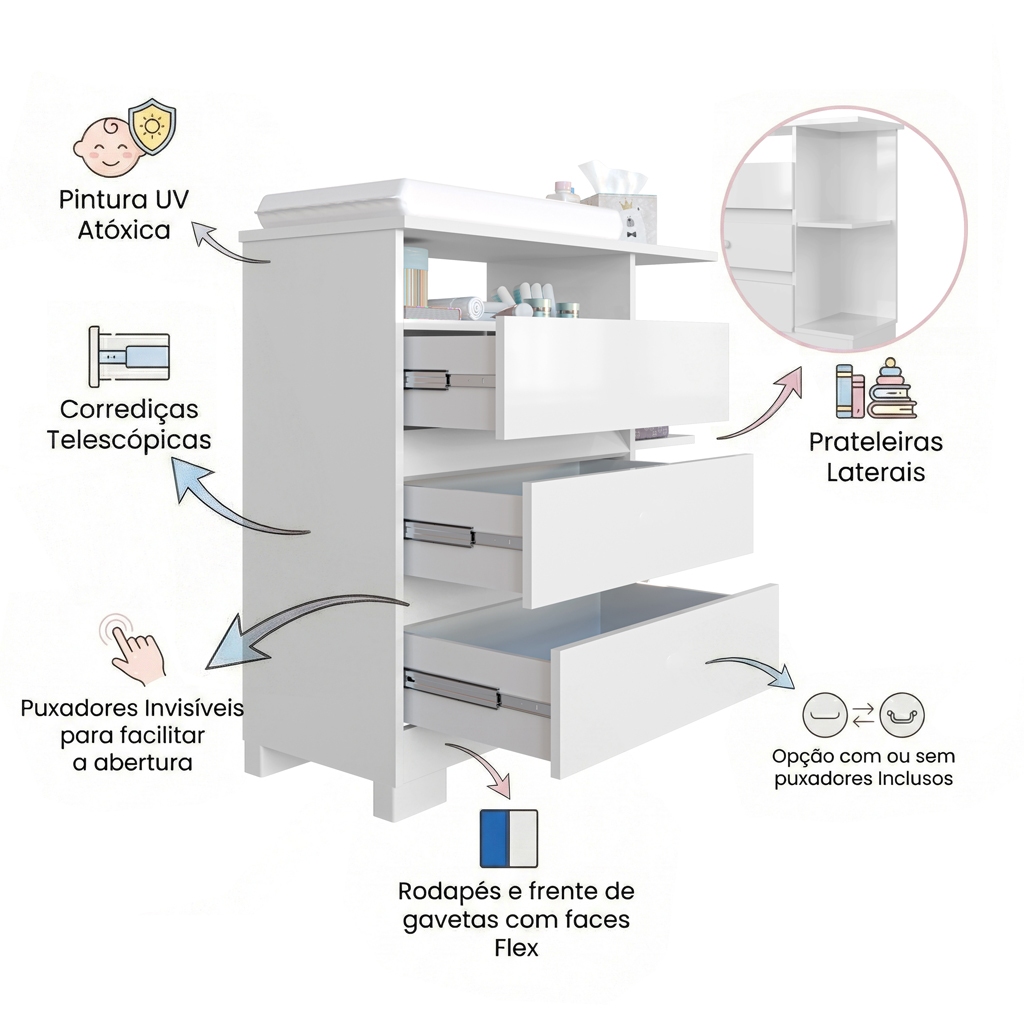 Pintura UV
Atóxica

Corrediças
Telescópicas

Puxadores Invisíveis
para facilitar
a abertura

Prateleiras
Laterais

Opção com ou sem
puxadores Inclusos

Rodapés e frente de
gavetas com faces
Flex