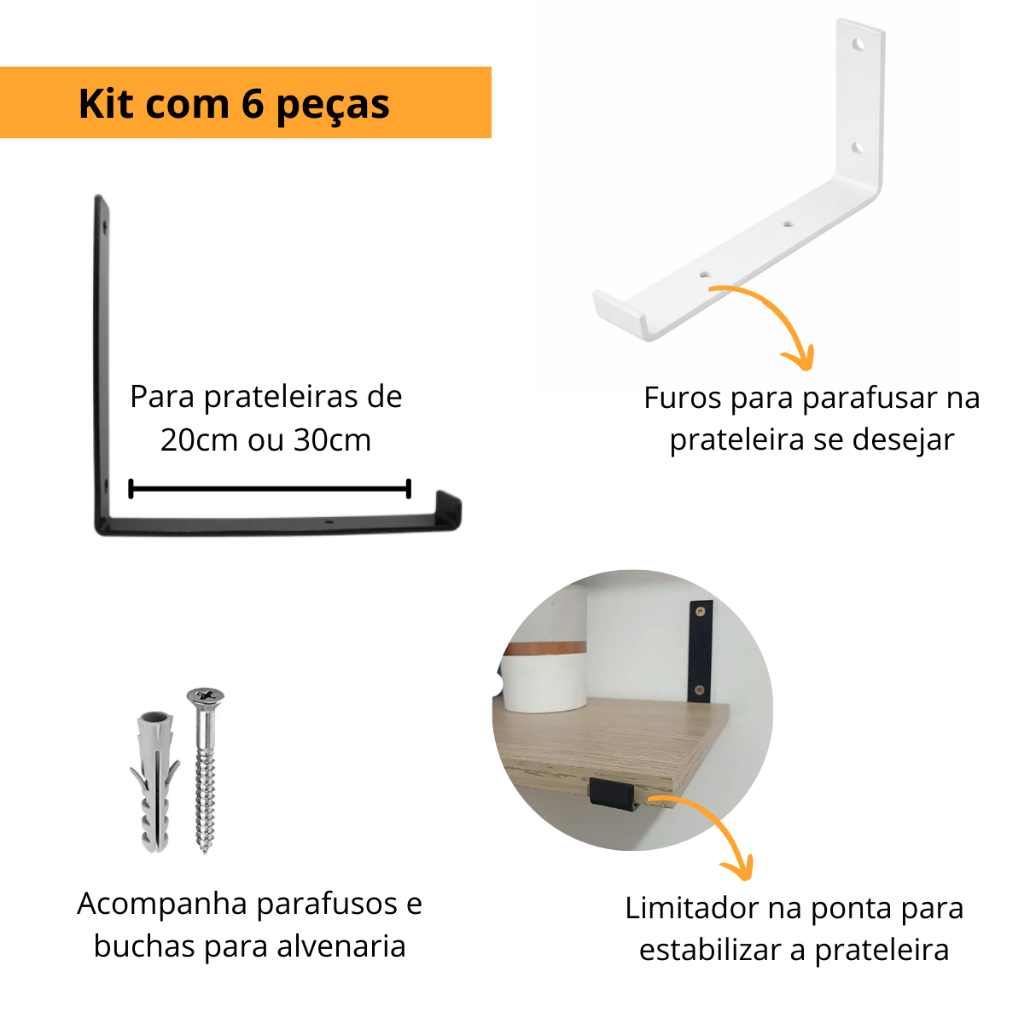 Kit com 6 peças

Para prateleiras de 20cm ou 30cm

Furos para parafusar na prateleira se desejar

Acompanha parafusos e buchas para alvenaria

Limitador na ponta para estabilizar a prateleira