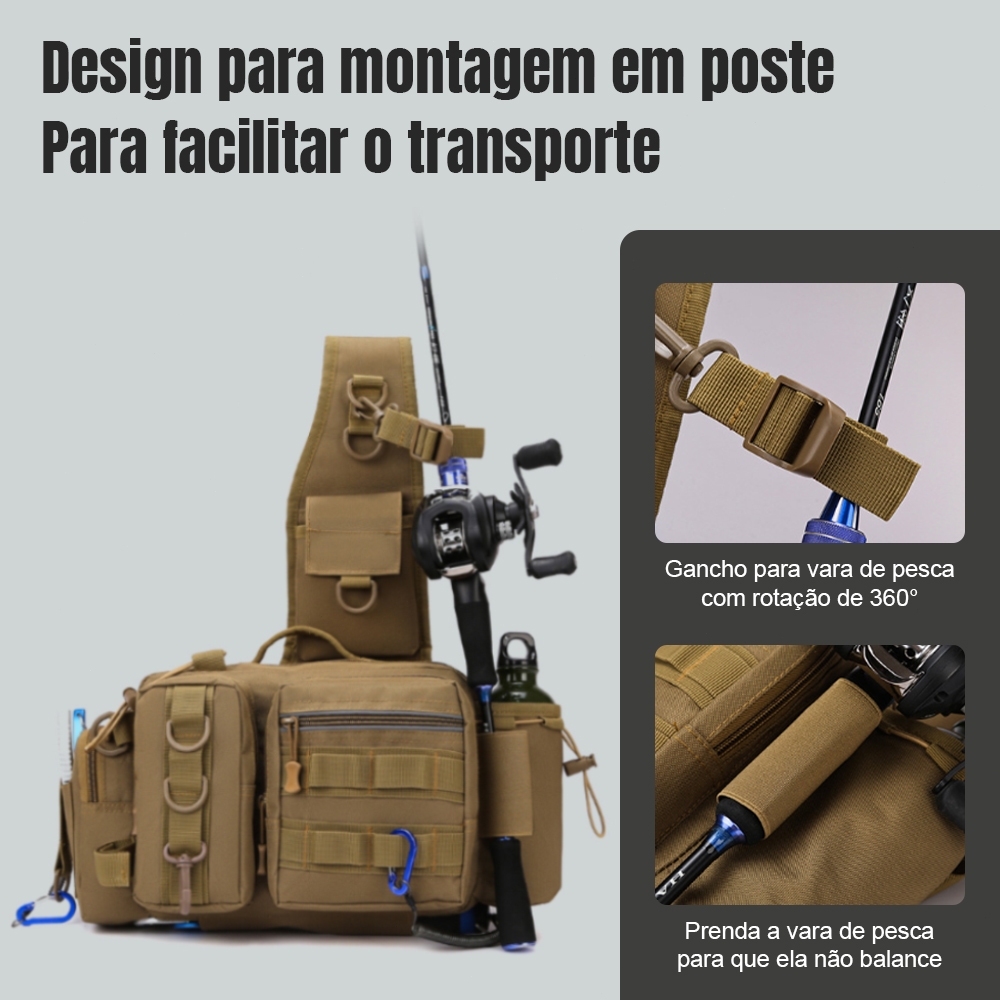 Design para montagem em poste
Para facilitar o transporte

Gancho para vara de pesca com rotação de 360°

Prenda a vara de pesca para que ela não balance