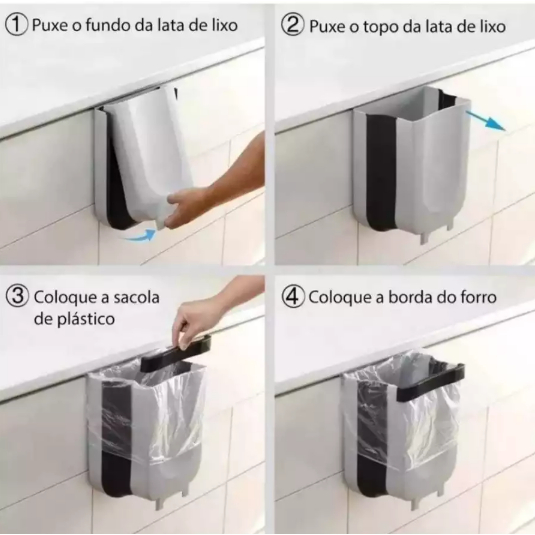 ① Puxe o fundo da lata de lixo

② Puxe o topo da lata de lixo

③ Coloque a sacola de plástico

④ Coloque a borda do forro