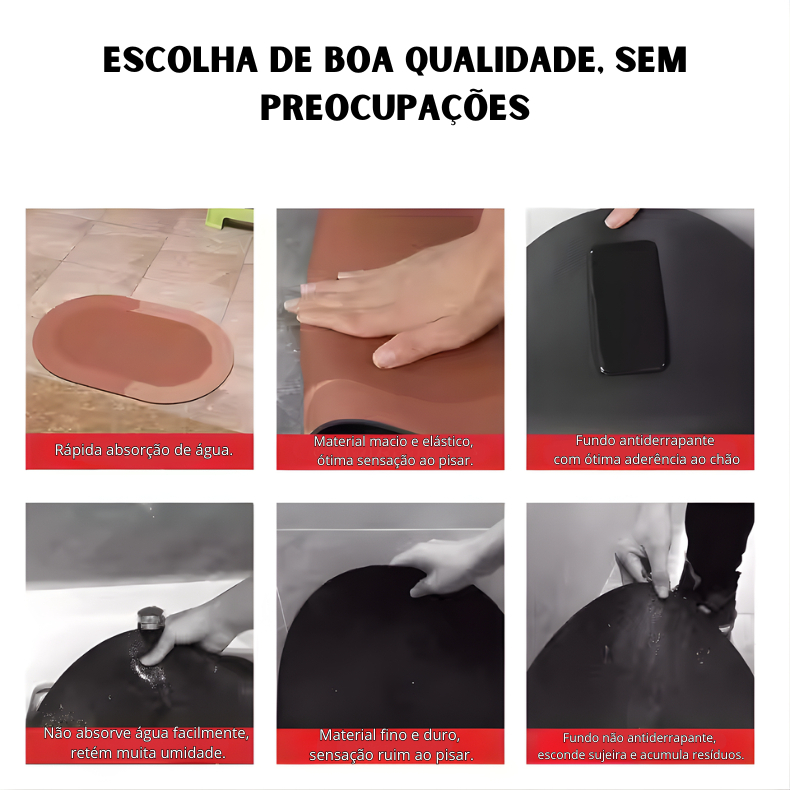 ESCOLHA DE BOA QUALIDADE, SEM PREOCUPAÇÕES

Rápida absorção de água.

Material macio e elástico, ótima sensação ao pisar.

Fundo antiderrapante com ótima aderência ao chão

Não absorve água facilmente, retém muita umidade.

Material fino e duro, sensação ruim ao pisar.

Fundo não antiderrapante, esconde sujeira e acumula resíduos.