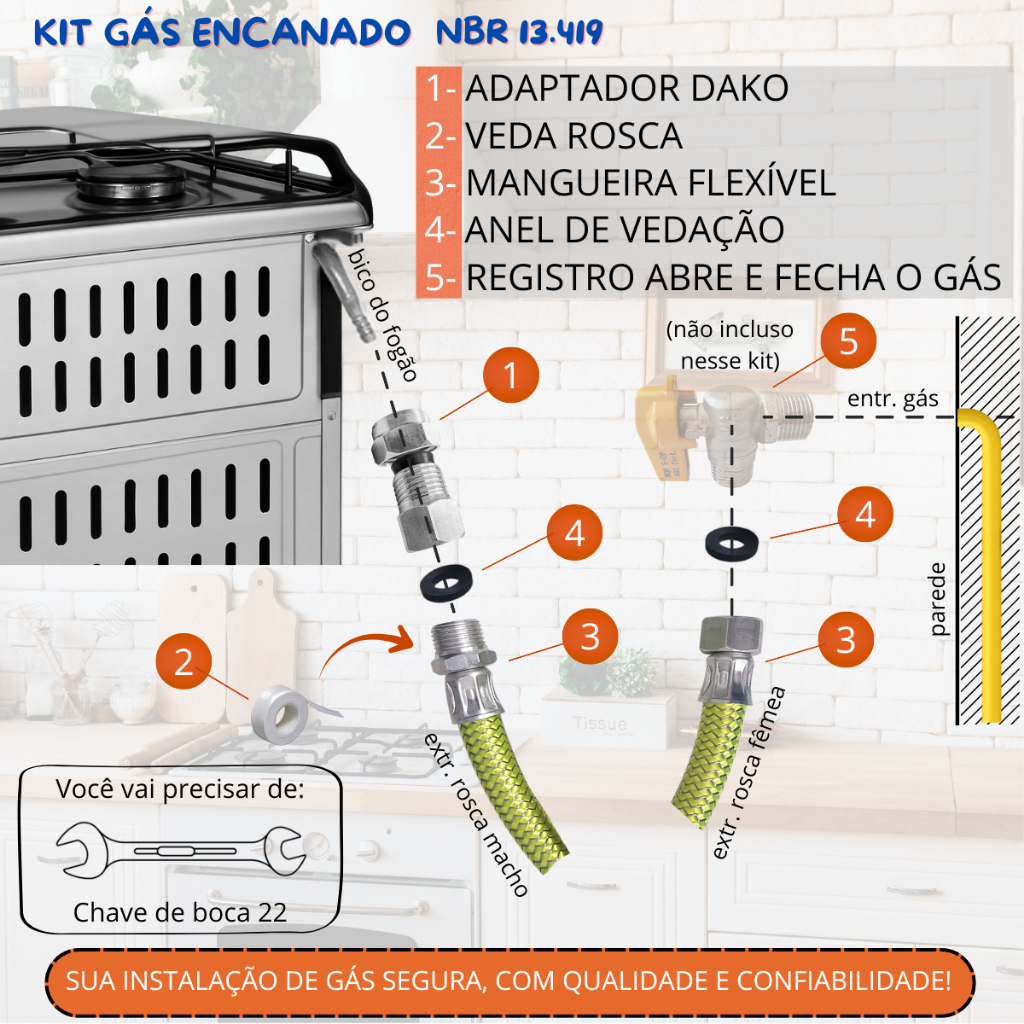 KIT GÁS ENCANADO NBR 13.419

1- ADAPTADOR DAKO
2- VEDA ROSCA
3- MANGUEIRA FLEXÍVEL
4- ANEL DE VEDAÇÃO
5- REGISTRO ABRE E FECHA O GÁS

bico do fogão

1

(não incluso nesse kit)

5

entr. gás

4

4

parede

2

3

3

Tissue

extr. rosca macho

extr. rosca fêmea

Você vai precisar de:

Chave de boca 22

SUA INSTALAÇÃO DE GÁS SEGURA, COM QUALIDADE E CONFIABILIDADE!