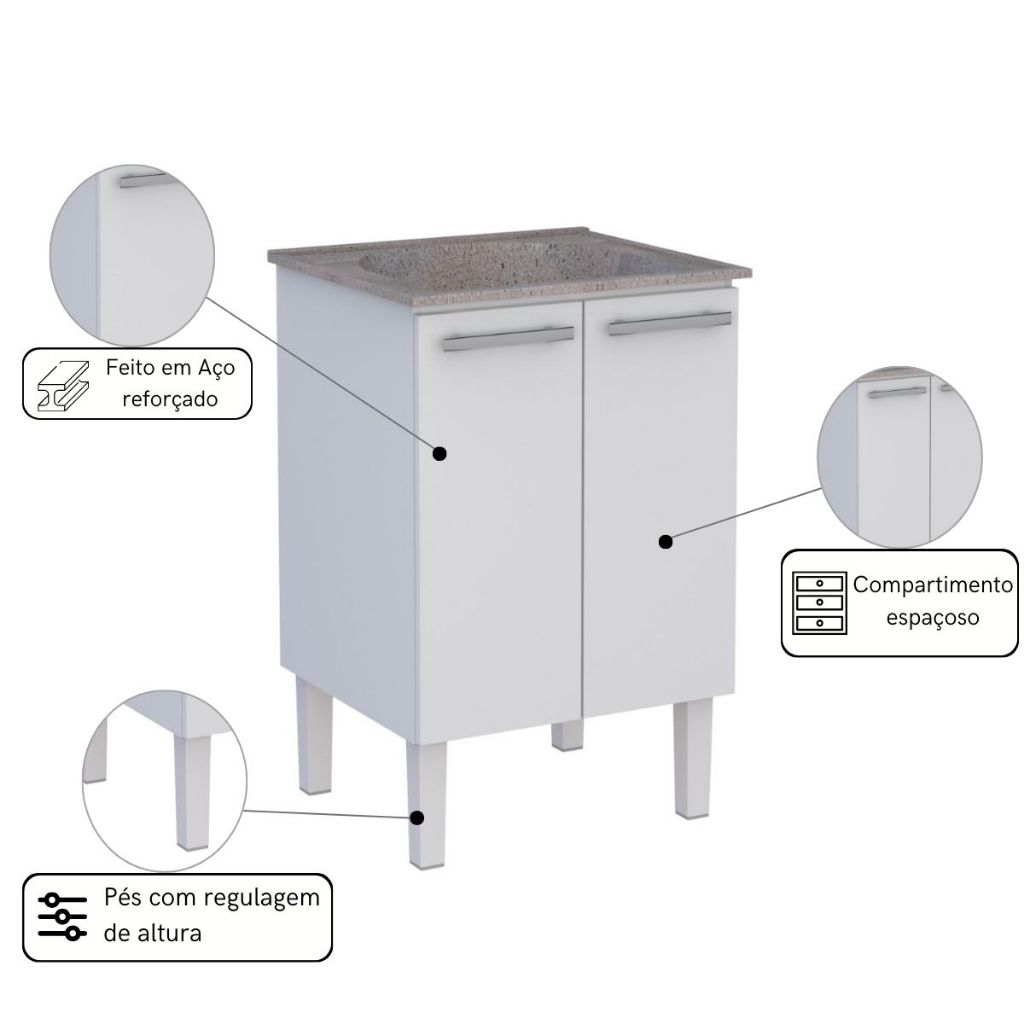 Feito em Aço reforçado

Compartimento espaçoso

Pés com regulagem de altura