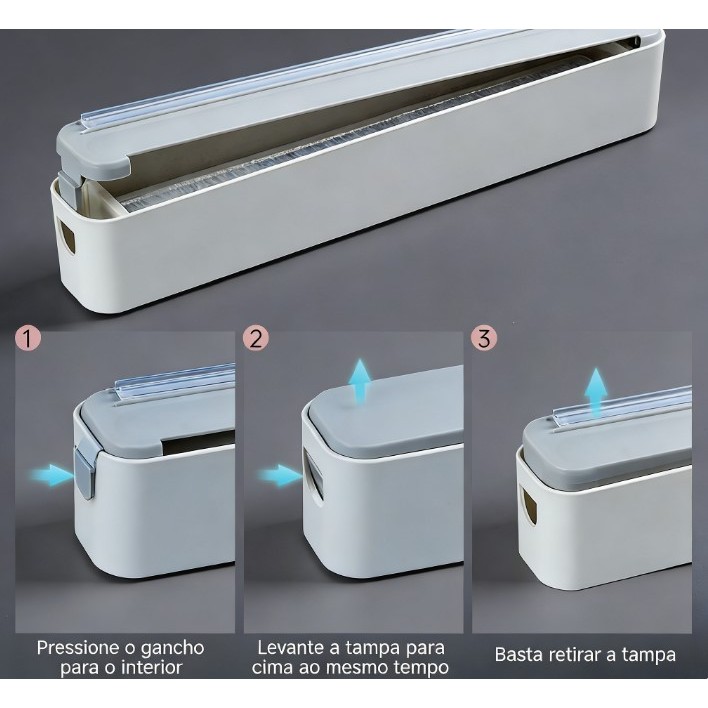 1

Pressione o gancho para o interior

2

Levante a tampa para cima ao mesmo tempo

3

Basta retirar a tampa