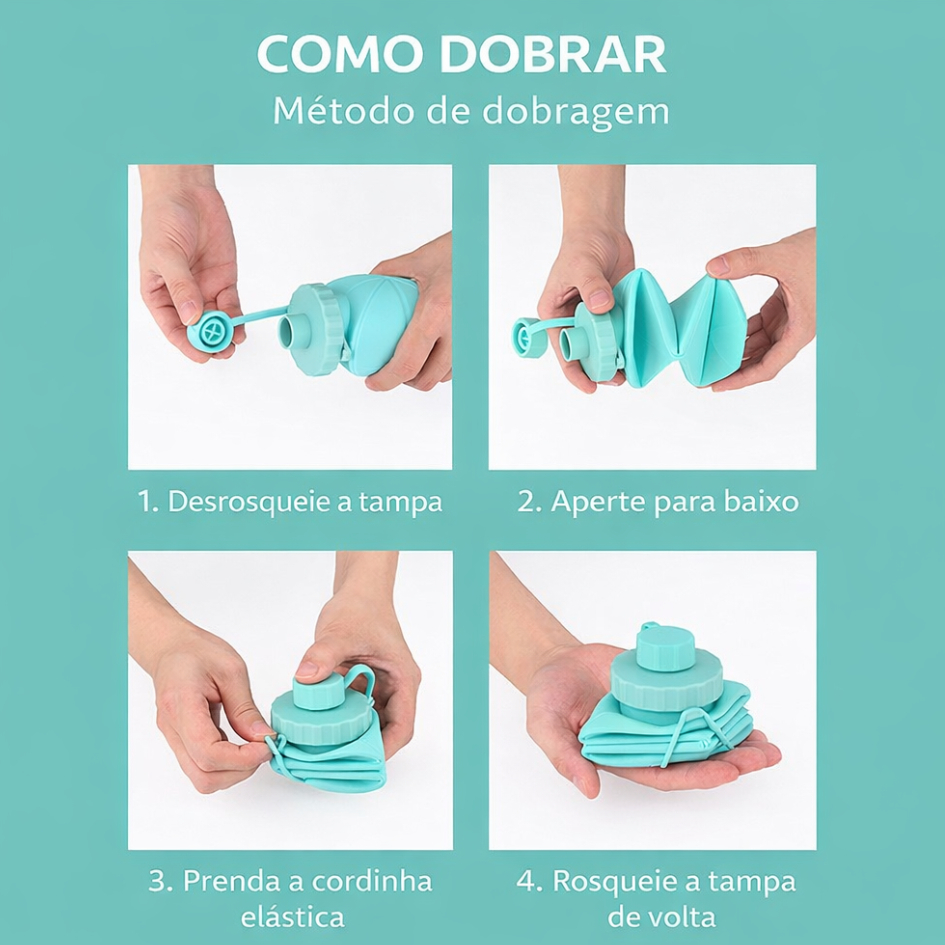 COMO DOBRAR
Método de dobragem

1. Desrosqueie a tampa

2. Aperte para baixo

3. Prenda a cordinha elástica

4. Rosqueie a tampa de volta