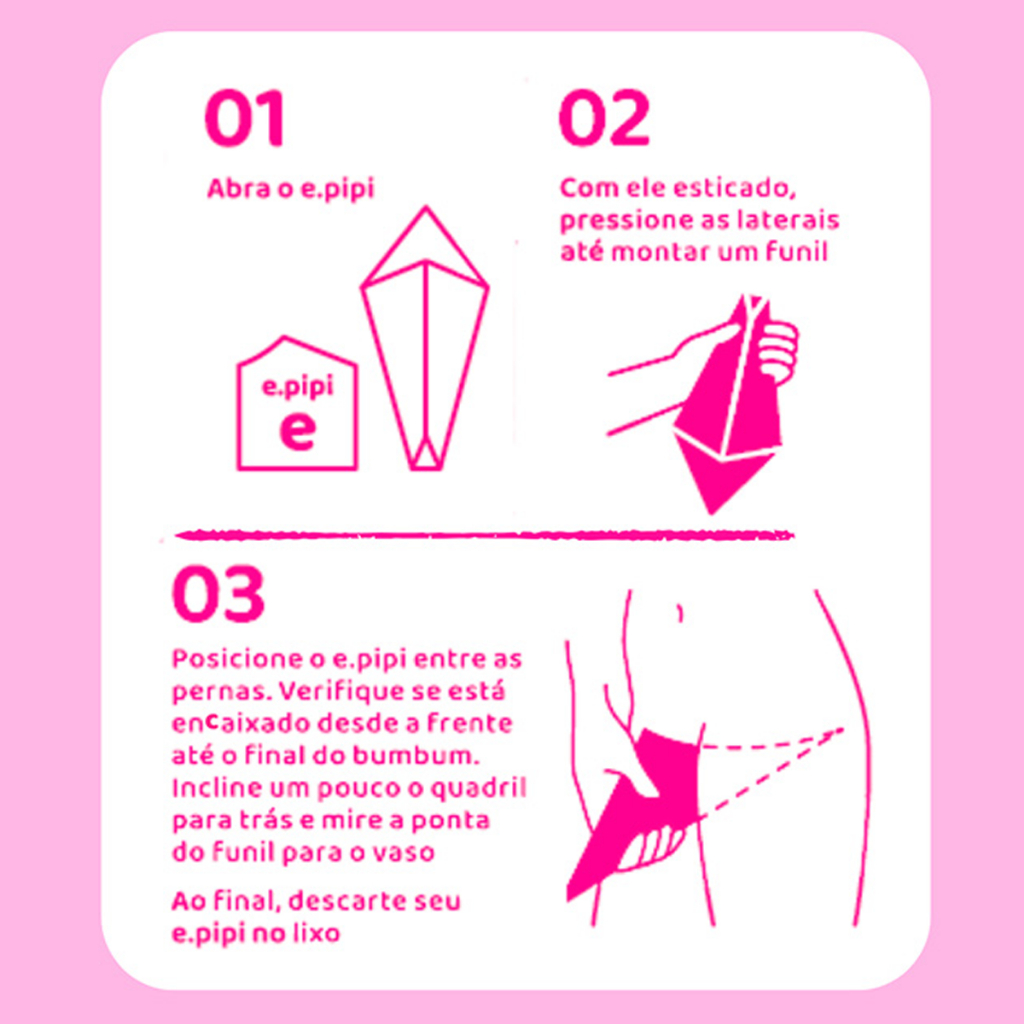 01

Abra o e.pipi

e.pipi
e

02

Com ele esticado, pressione as laterais até montar um funil

03

Posicione o e.pipi entre as pernas. Verifique se está encaixado desde a frente até o final do bumbum. Incline um pouco o quadril para trás e mire a ponta do funil para o vaso

Ao final, descarte seu e.pipi no lixo