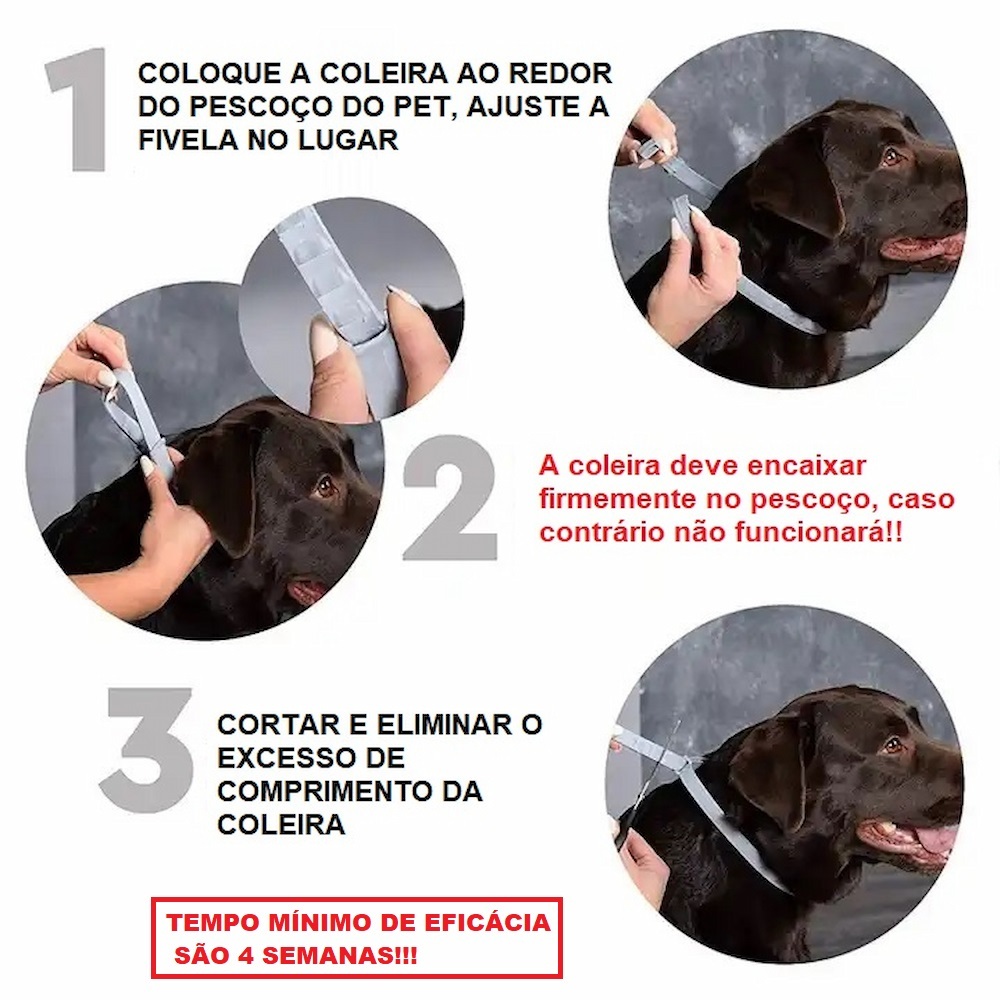 1

COLOQUE A COLEIRA AO REDOR DO PESCOÇO DO PET, AJUSTE A FIVELA NO LUGAR

2

A coleira deve encaixar firmemente no pescoço, caso contrário não funcionará!!

3

CORTAR E ELIMINAR O EXCESSO DE COMPRIMENTO DA COLEIRA

TEMPO MÍNIMO DE EFICÁCIA SÃO 4 SEMANAS!!!