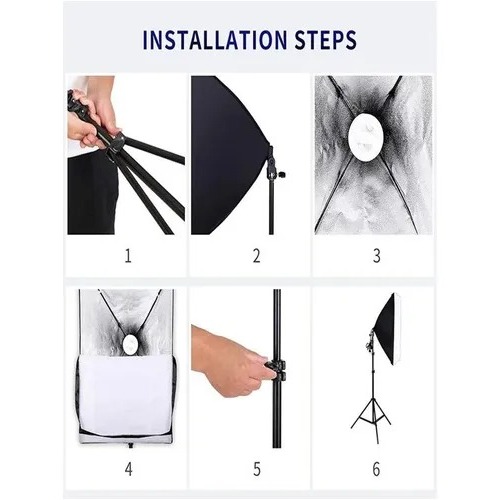 INSTALLATION STEPS

1

2

3

4

5

6