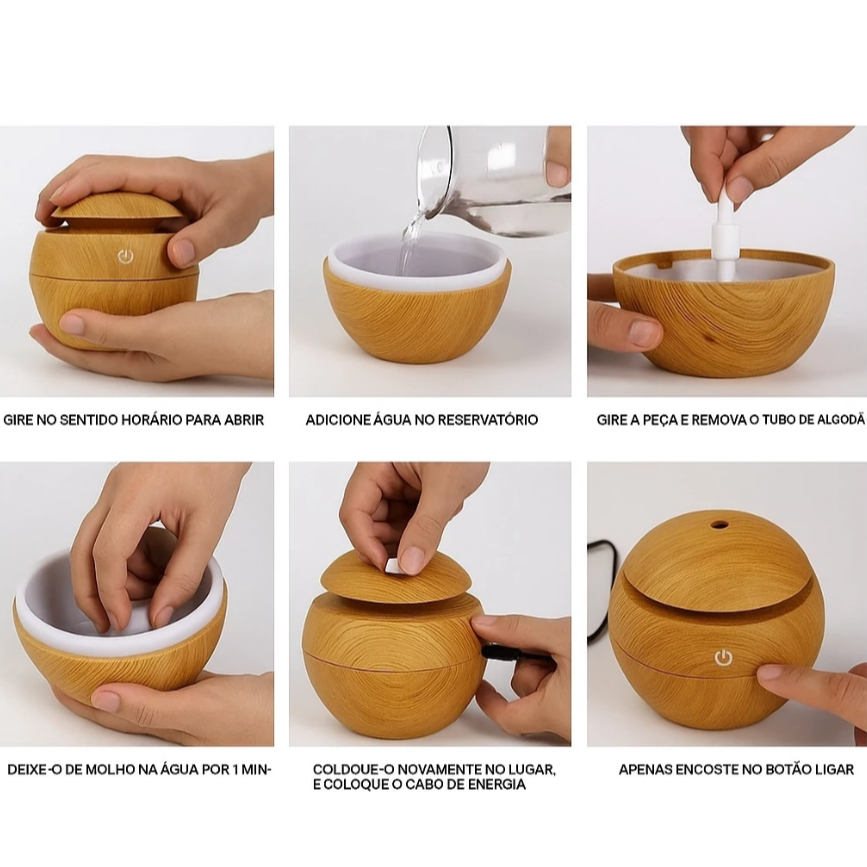 GIRE NO SENTIDO HORÁRIO PARA ABRIR

ADICIONE ÁGUA NO RESERVATÓRIO

GIRE A PEÇA E REMOVA O TUBO DE ALGODÃ

DEIXE-O DE MOLHO NA ÁGUA POR 1 MIN-

COLDOUE-O NOVAMENTE NO LUGAR, E COLOQUE O CABO DE ENERGIA

APENAS ENCOSTE NO BOTÃO LIGAR