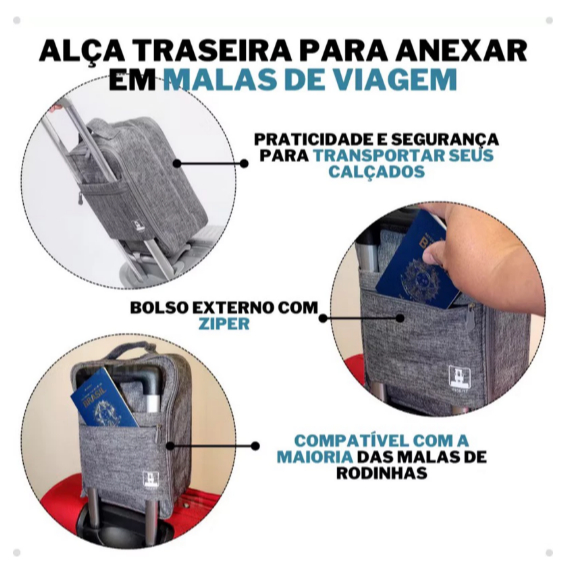 ALÇA TRASEIRA PARA ANEXAR EM MALAS DE VIAGEM

PRATICIDADE E SEGURANÇA PARA TRANSPORTAR SEUS CALÇADOS

BOLSO EXTERNO COM ZIPER

BRASIL

COMPATÍVEL COM A MAIORIA DAS MALAS DE RODINHAS