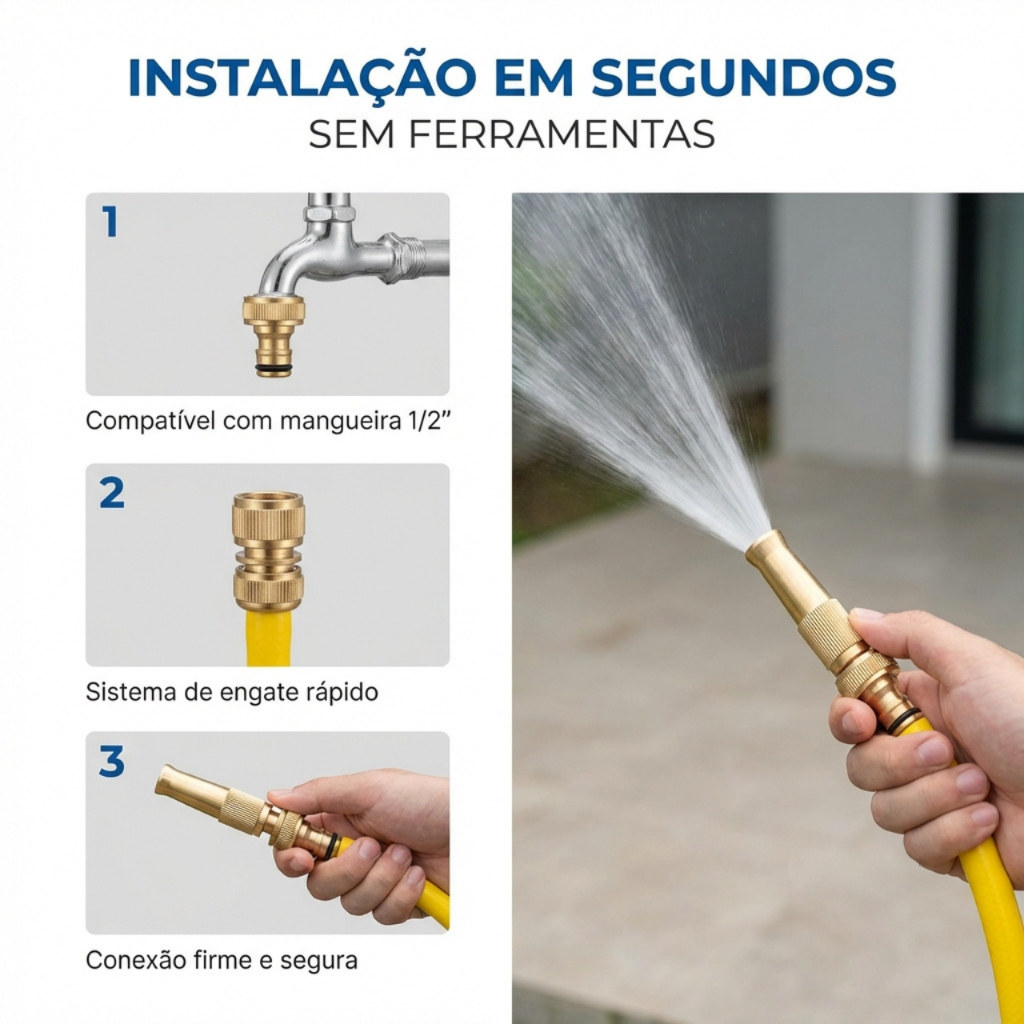 INSTALAÇÃO EM SEGUNDOS
SEM FERRAMENTAS

1

Compatível com mangueira 1/2"

2

Sistema de engate rápido

3

Conexão firme e segura