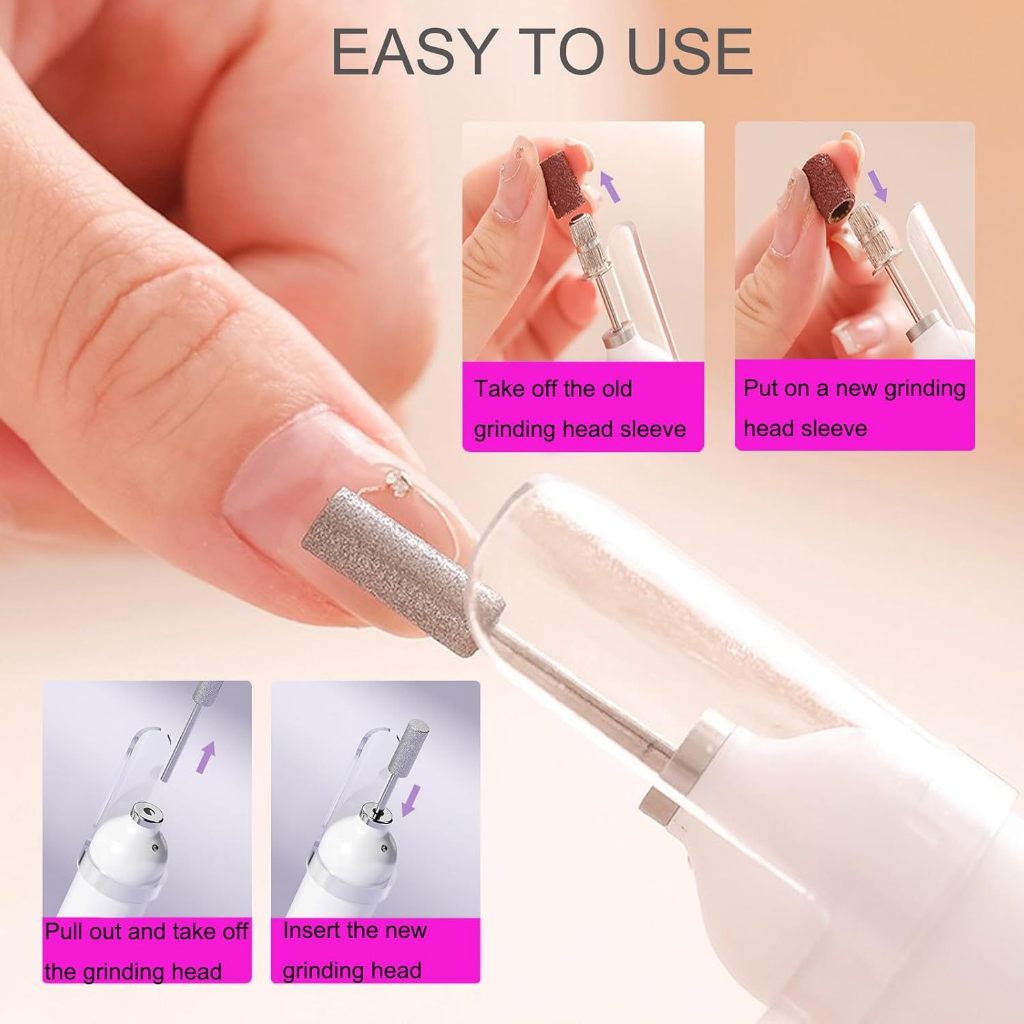 EASY TO USE

Take off the old grinding head sleeve

Put on a new grinding head sleeve

Pull out and take off the grinding head

Insert the new grinding head