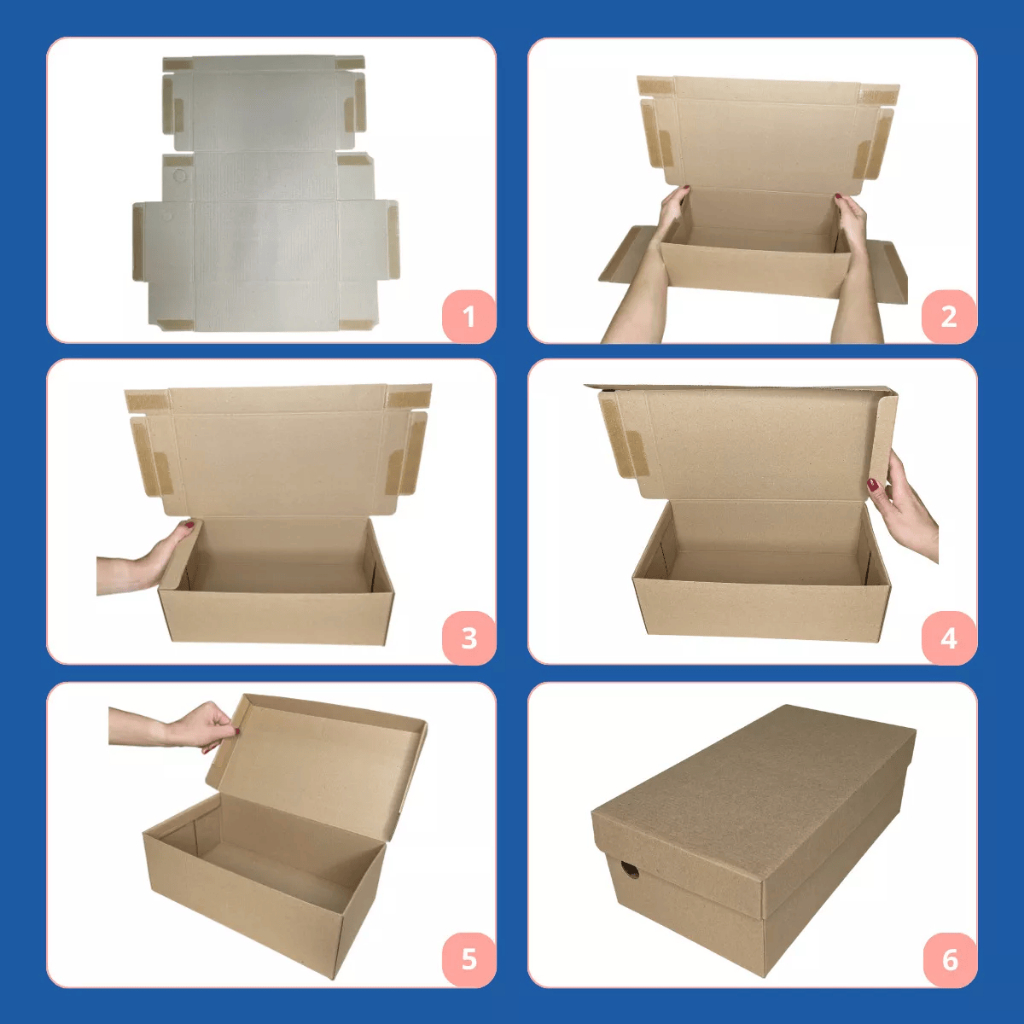 1
2
3
4
5
6