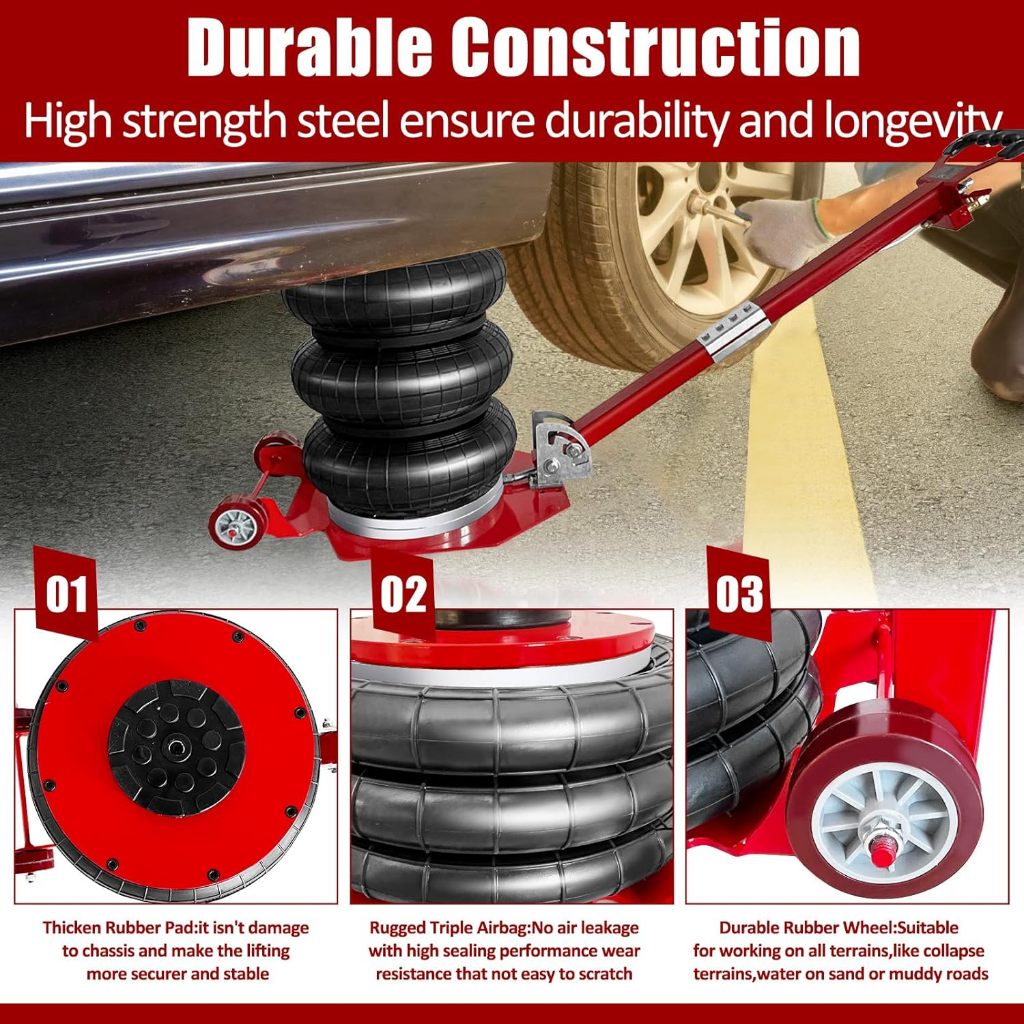 Durable Construction

High strength steel ensure durability and longevity

01

02

03

Thicken Rubber Pad:it isn't damage to chassis and make the lifting more securer and stable

Rugged Triple Airbag:No air leakage with high sealing performance wear resistance that not easy to scratch

Durable Rubber Wheel:Suitable for working on all terrains,like collapse terrains,water on sand or muddy roads