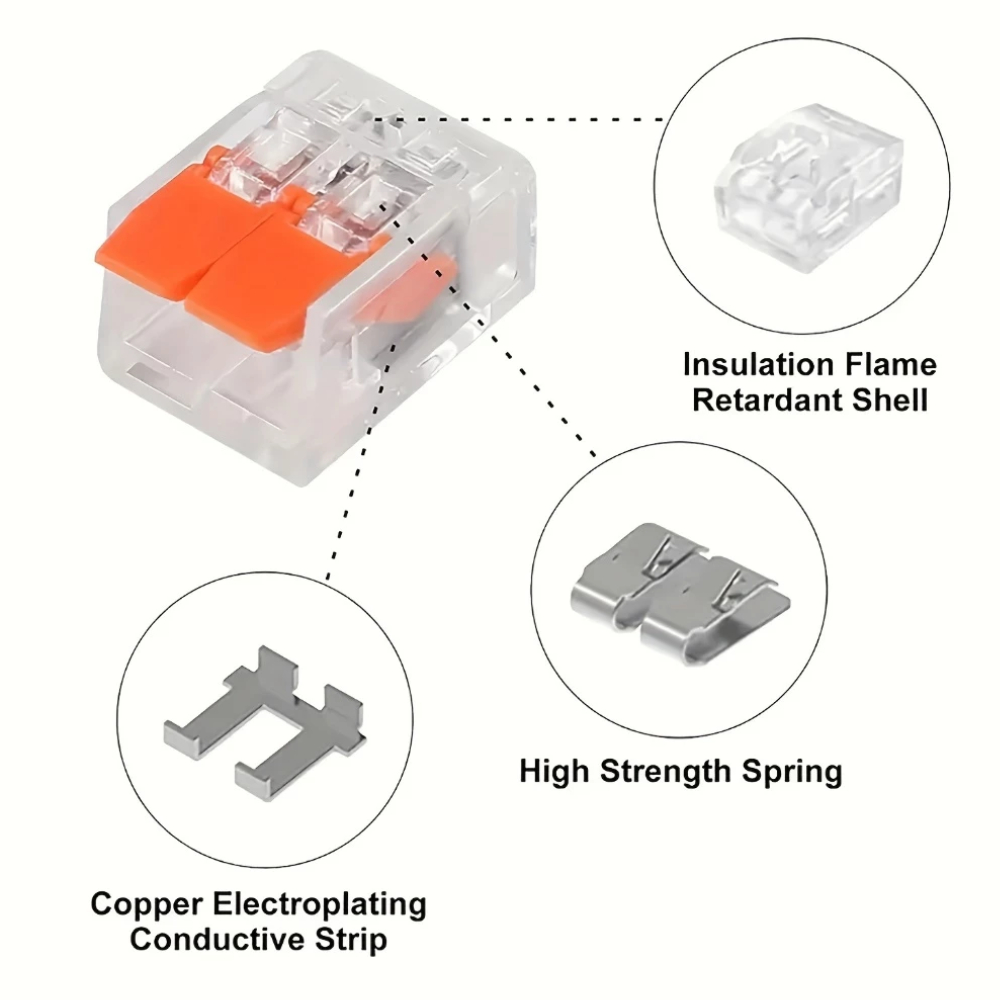 Insulation Flame Retardant Shell

High Strength Spring

Copper Electroplating Conductive Strip