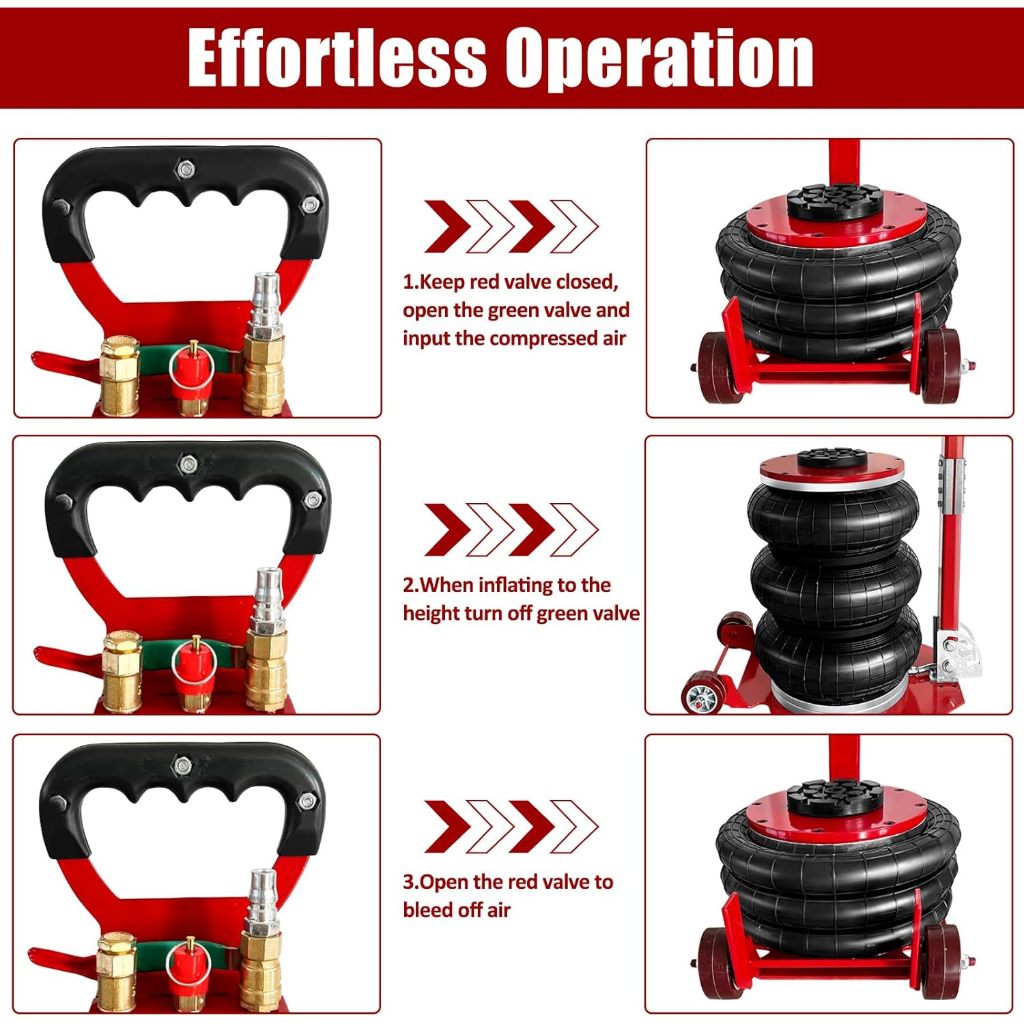 Effortless Operation

1.Keep red valve closed, open the green valve and input the compressed air

2.When inflating to the height turn off green valve

3.Open the red valve to bleed off air