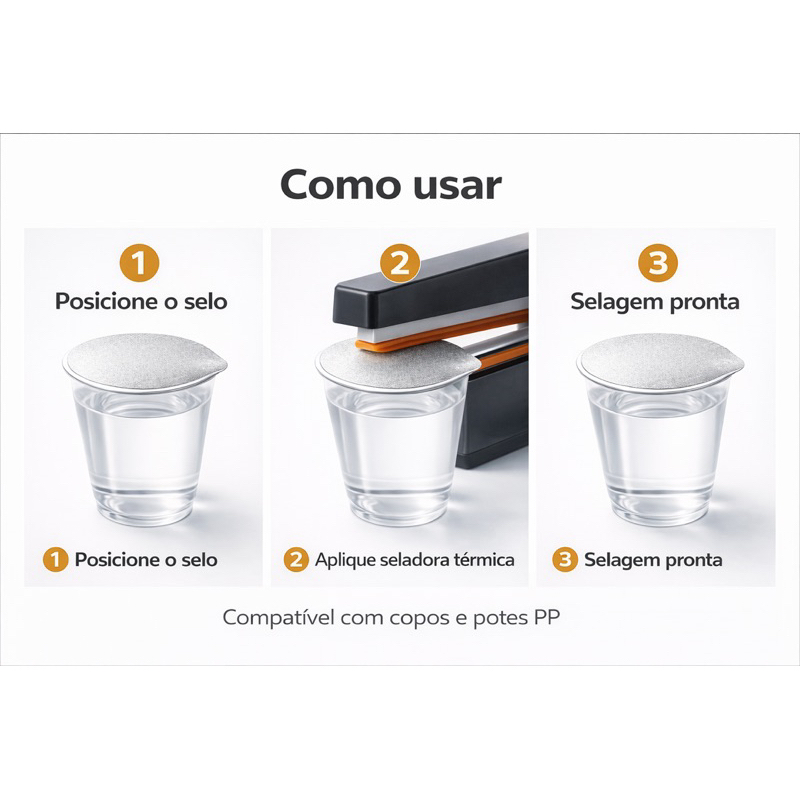 Como usar

1
Posicione o selo

1 Posicione o selo

2

2 Aplique seladora térmica

3
Selagem pronta

3 Selagem pronta

Compatível com copos e potes PP