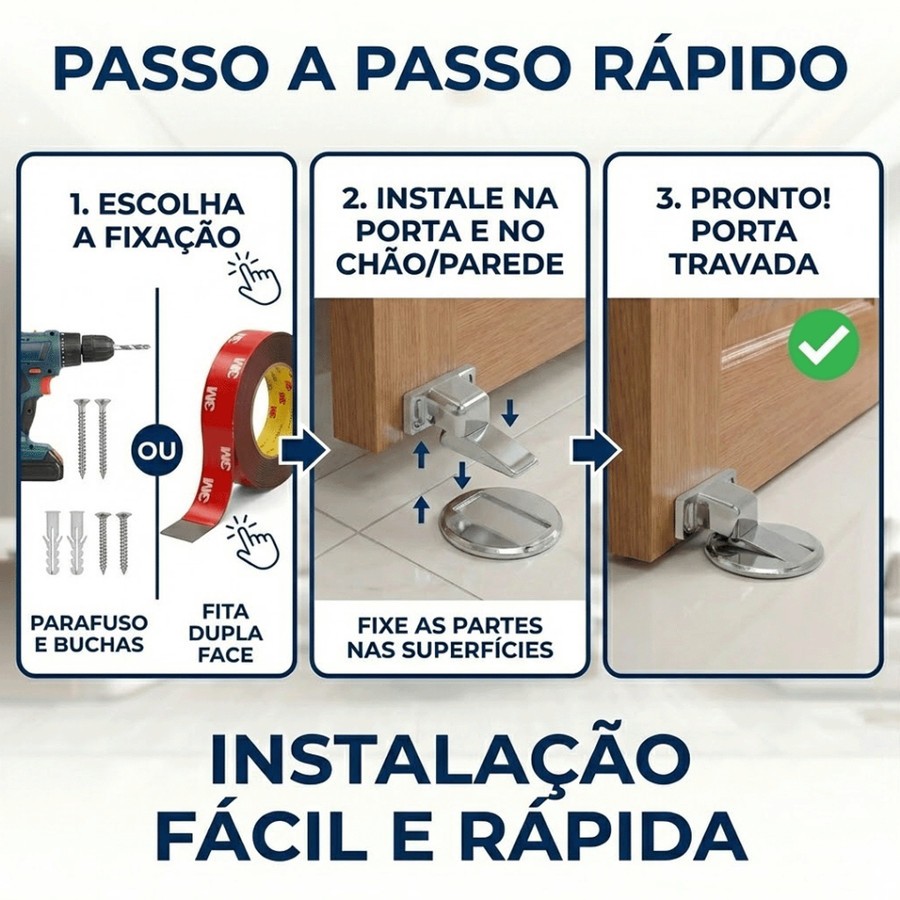 PASSO A PASSO RÁPIDO

1. ESCOLHA A FIXAÇÃO

OU

3M

PARAFUSO E BUCHAS

FITA DUPLA FACE

2. INSTALE NA PORTA E NO CHÃO/PAREDE

FIXE AS PARTES NAS SUPERFÍCIES

3. PRONTO! PORTA TRAVADA

INSTALAÇÃO FÁCIL E RÁPIDA