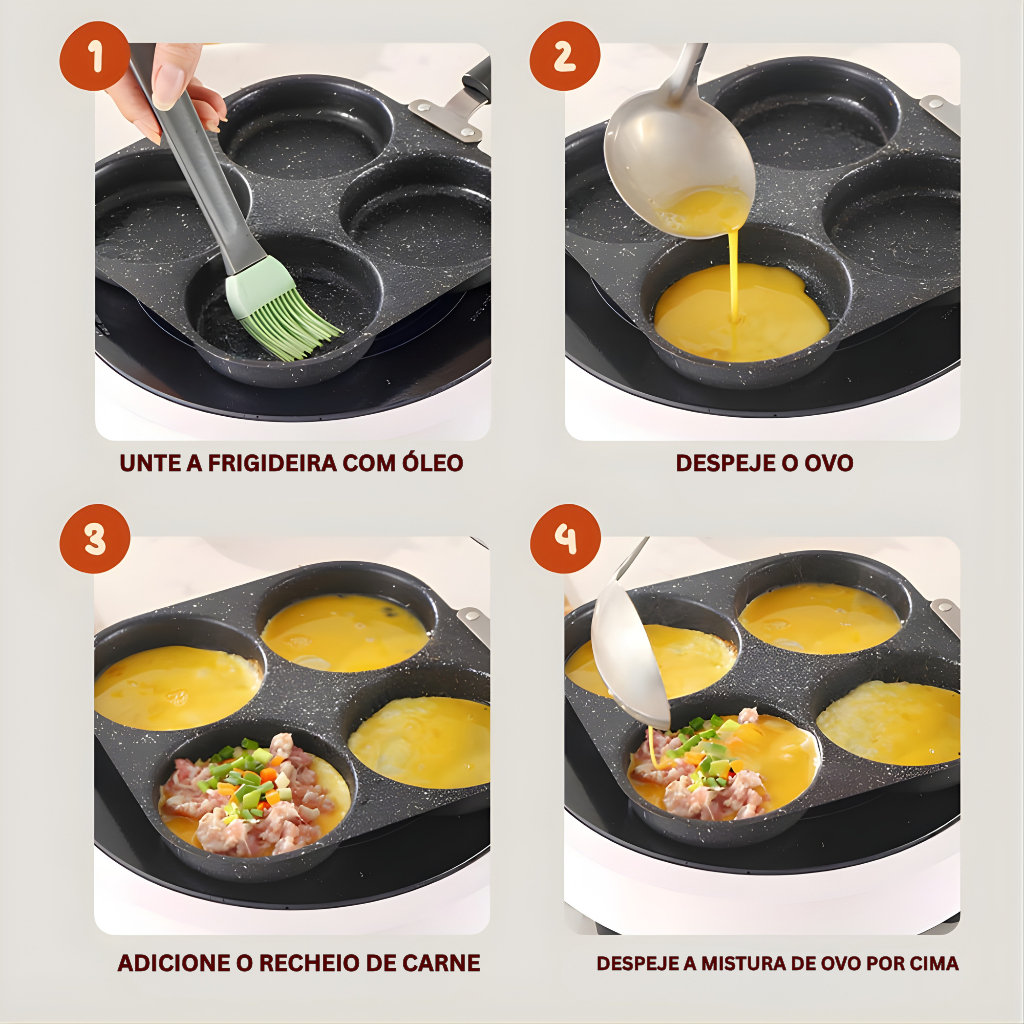 1

UNTE A FRIGIDEIRA COM ÓLEO

2

DESPEJE O OVO

3

ADICIONE O RECHEIO DE CARNE

4

DESPEJE A MISTURA DE OVO POR CIMA