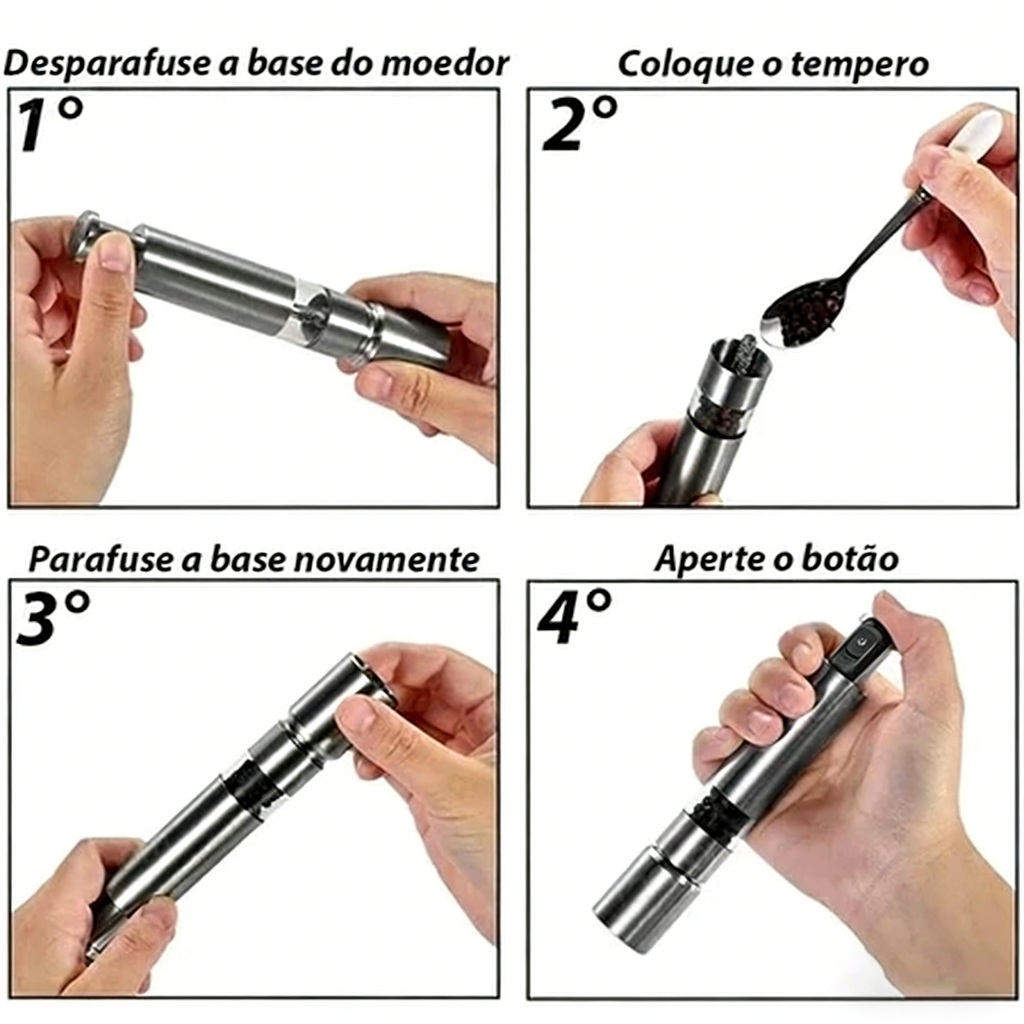 Desparafuse a base do moedor
1°

Coloque o tempero
2°

Parafuse a base novamente
3°

Aperte o botão
4°