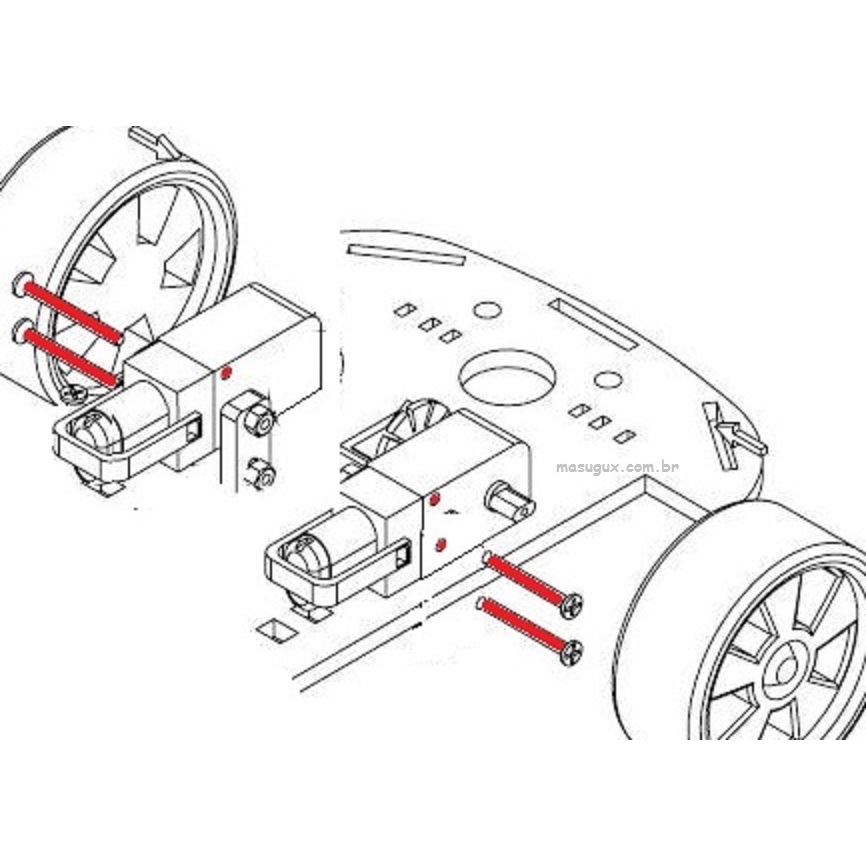 masugux.com.br