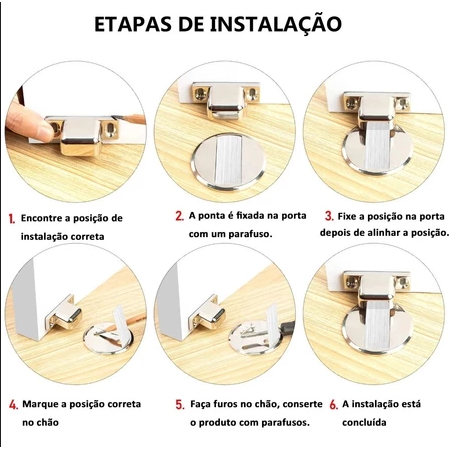 ETAPAS DE INSTALAÇÃO

1. Encontre a posição de instalação correta

2. A ponta é fixada na porta com um parafuso.

3. Fixe a posição na porta depois de alinhar a posição.

4. Marque a posição correta no chão

5. Faça furos no chão, conserte o produto com parafusos.

6. A instalação está concluída