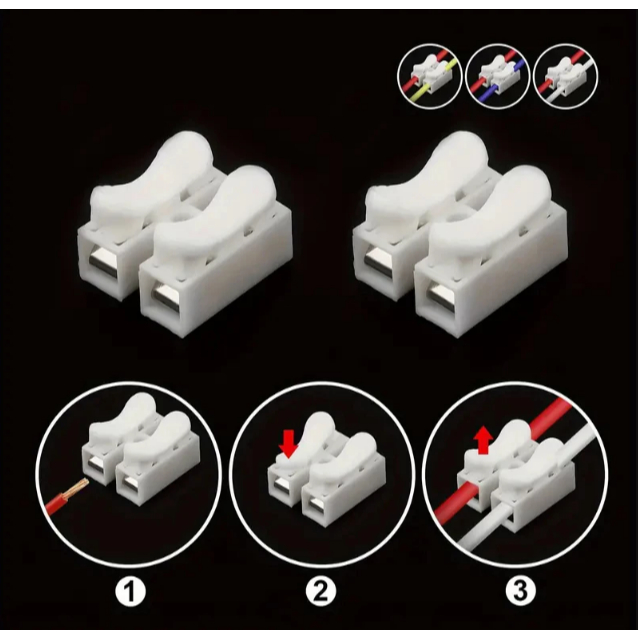 1
2
3