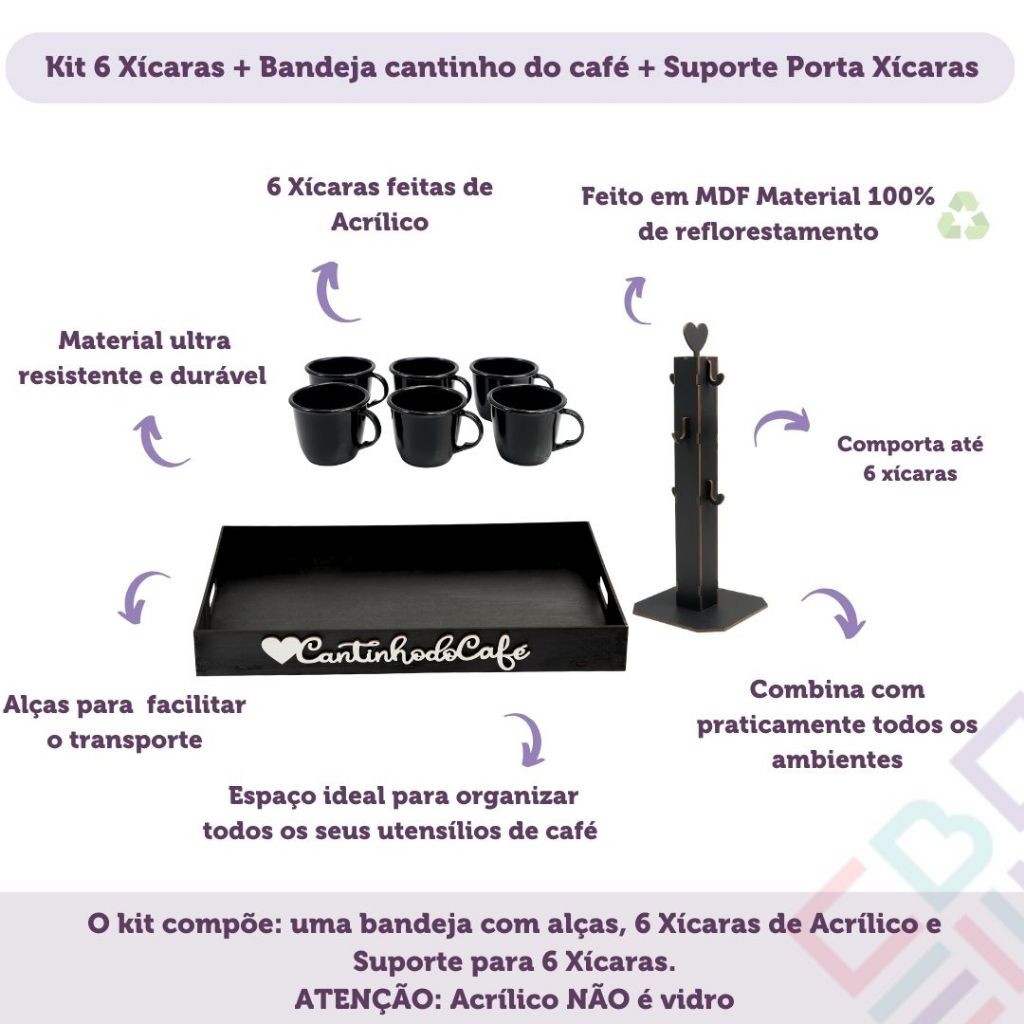 Kit 6 Xícaras + Bandeja cantinho do café + Suporte Porta Xícaras

6 Xícaras feitas de Acrílico

Feito em MDF Material 100% de reflorestamento

Material ultra resistente e durável

Comporta até 6 xícaras

CantinhodoCafé

Alças para facilitar o transporte

Combina com praticamente todos os ambientes

Espaço ideal para organizar todos os seus utensílios de café

O kit compõe: uma bandeja com alças, 6 Xícaras de Acrílico e Suporte para 6 Xícaras.
ATENÇÃO: Acrílico NÃO é vidro