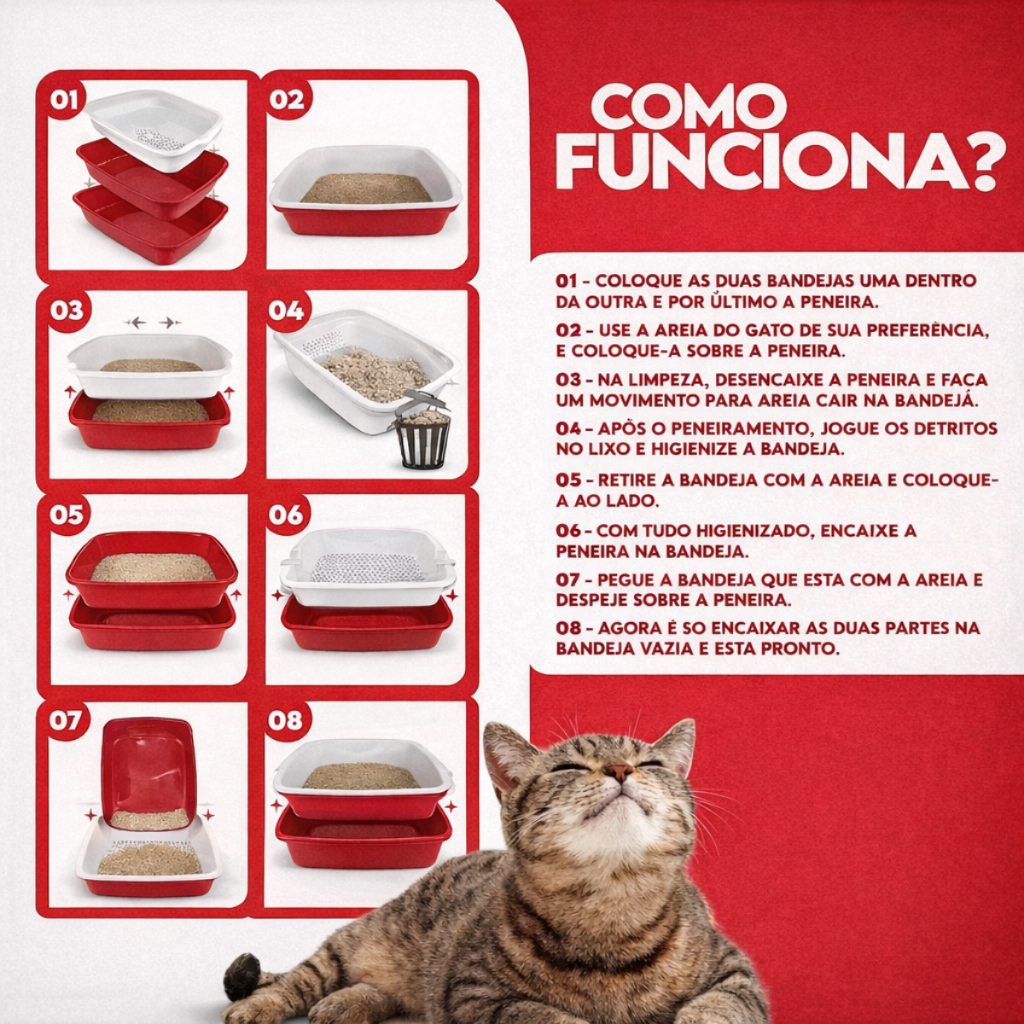 01

02

03

04

05

06

07

08

COMO FUNCIONA?

01 - COLOQUE AS DUAS BANDEJAS UMA DENTRO DA OUTRA E POR ÚLTIMO A PENEIRA.

02 - USE A AREIA DO GATO DE SUA PREFERÊNCIA, E COLOQUE-A SOBRE A PENEIRA.

03 - NA LIMPEZA, DESENCAIXE A PENEIRA E FAÇA UM MOVIMENTO PARA AREIA CAIR NA BANDEJÁ.

04 - APÓS O PENEIRAMENTO, JOGUE OS DETRITOS NO LIXO E HIGIENIZE A BANDEJA.

05 - RETIRE A BANDEJA COM A AREIA E COLOQUE-A AO LADO.

06 - COM TUDO HIGIENIZADO, ENCAIXE A PENEIRA NA BANDEJA.

07 - PEGUE A BANDEJA QUE ESTA COM A AREIA E DESPEJE SOBRE A PENEIRA.

08 - AGORA É SO ENCAIXAR AS DUAS PARTES NA BANDEJA VAZIA E ESTA PRONTO.