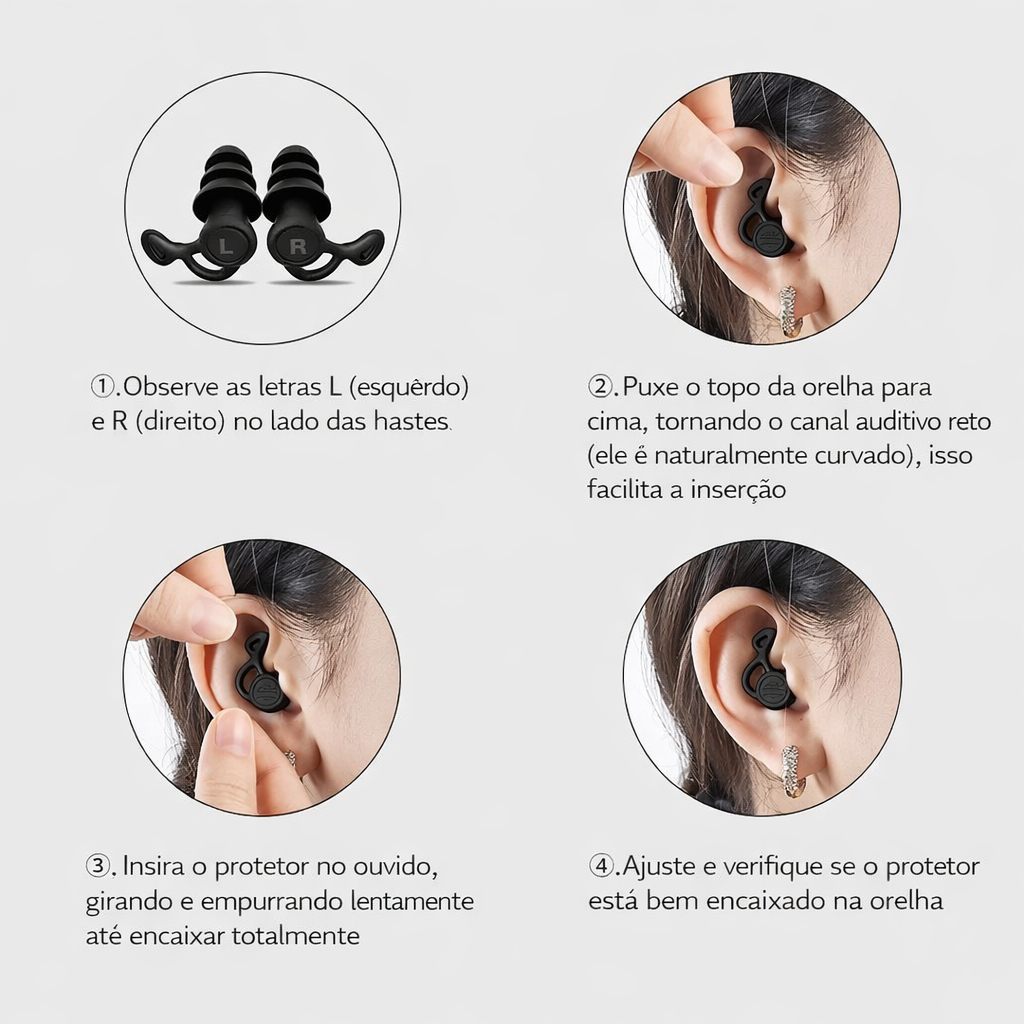 L

R

①.Observe as letras L (esquêrdo) e R (direito) no lado das hastes.

②.Puxe o topo da orelha para cima, tornando o canal auditivo reto (ele é naturalmente curvado), isso facilita a inserção

③. Insira o protetor no ouvido, girando e empurrando lentamente até encaixar totalmente

④.Ajuste e verifique se o protetor está bem encaixado na orelha