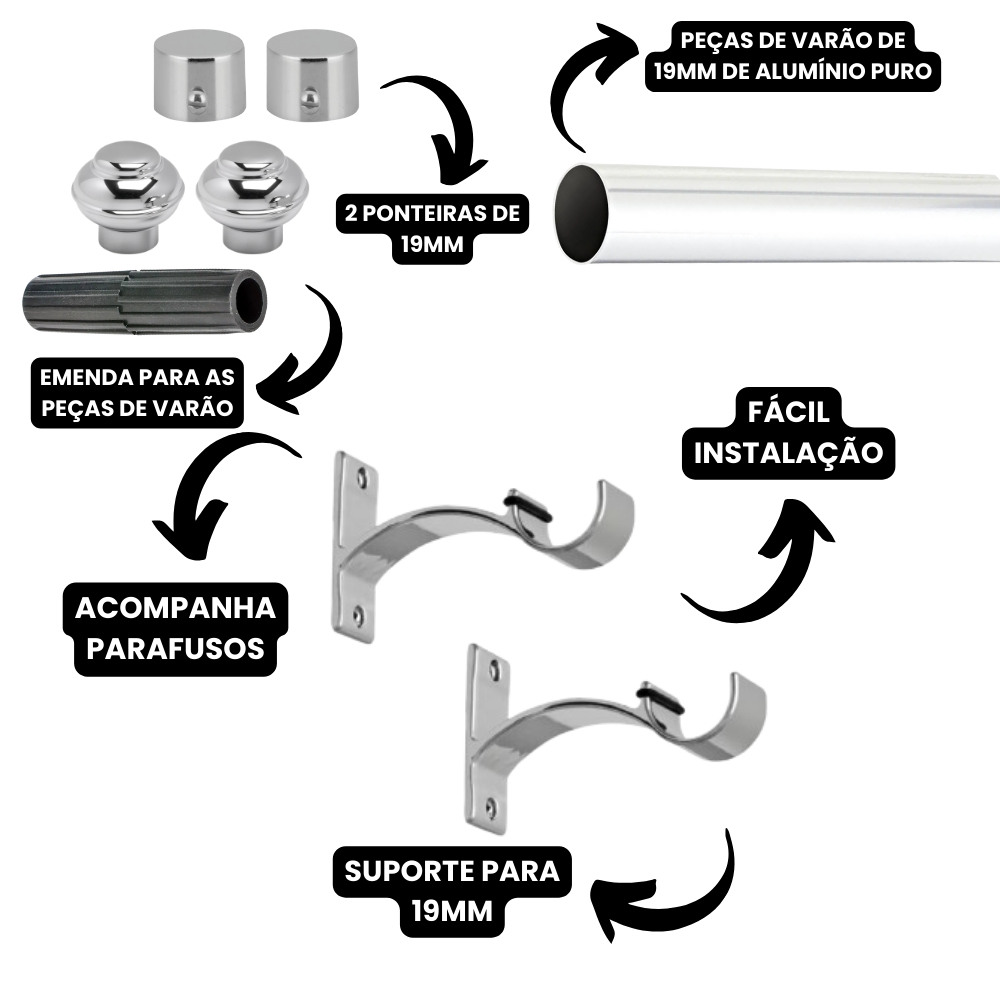 PEÇAS DE VARÃO DE 19MM DE ALUMÍNIO PURO

2 PONTEIRAS DE 19MM

EMENDA PARA AS PEÇAS DE VARÃO

FÁCIL INSTALAÇÃO

ACOMPANHA PARAFUSOS

SUPORTE PARA 19MM