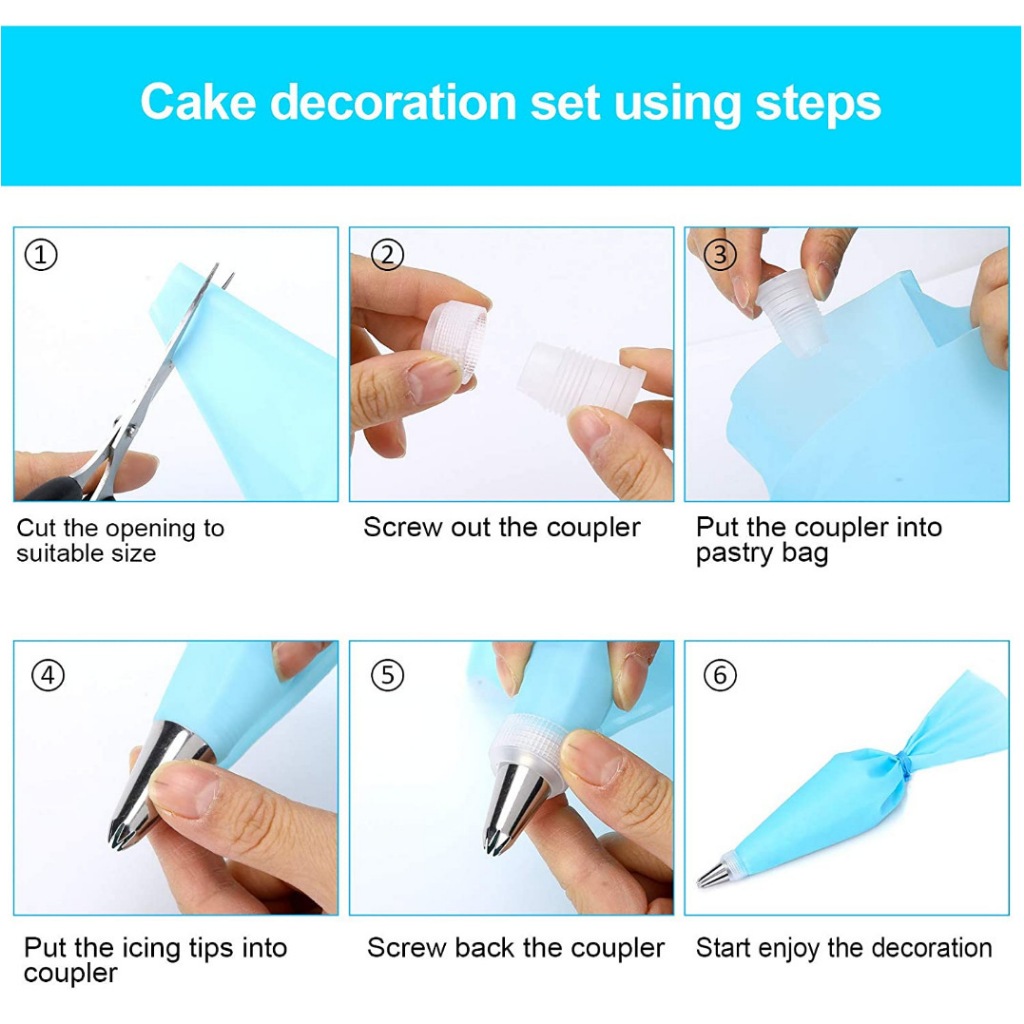 Cake decoration set using steps

①

Cut the opening to suitable size

②

Screw out the coupler

③

Put the coupler into pastry bag

④

Put the icing tips into coupler

⑤

Screw back the coupler

⑥

Start enjoy the decoration