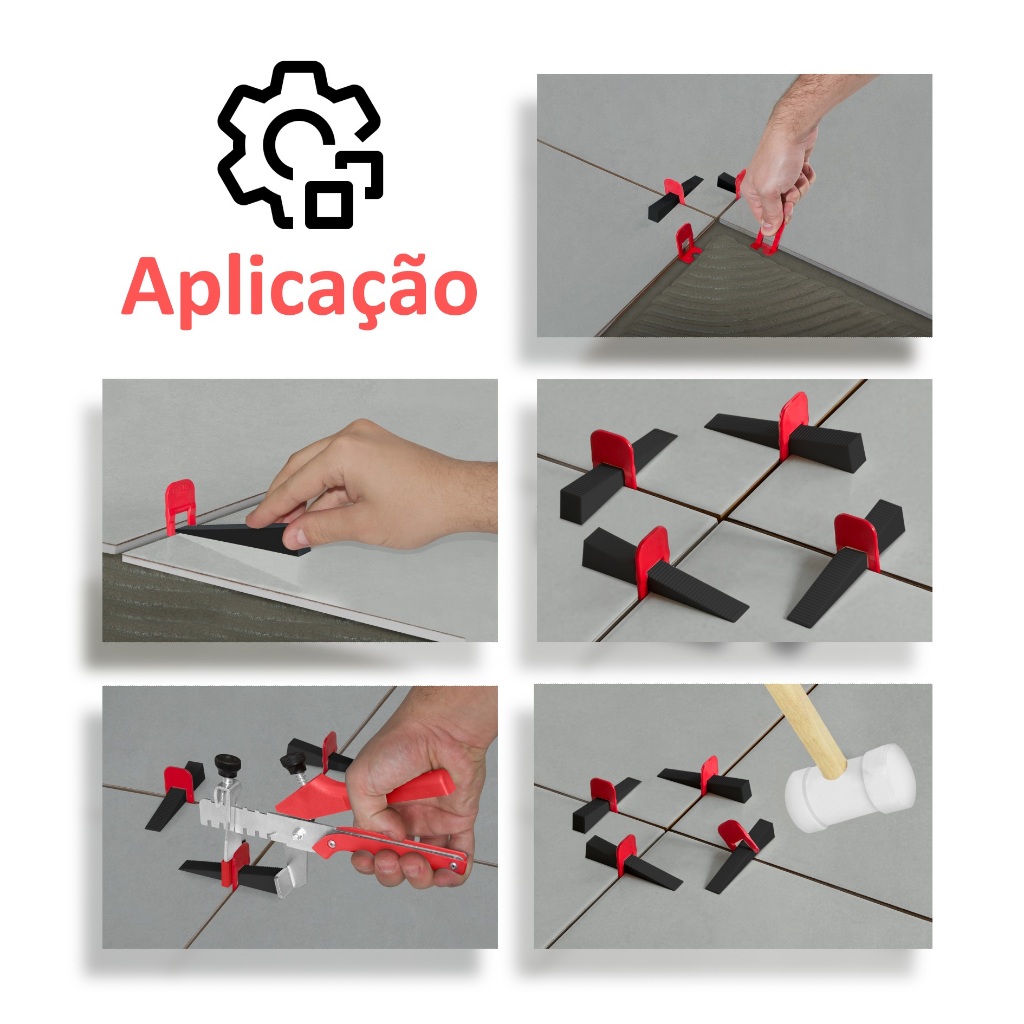 Aplicação