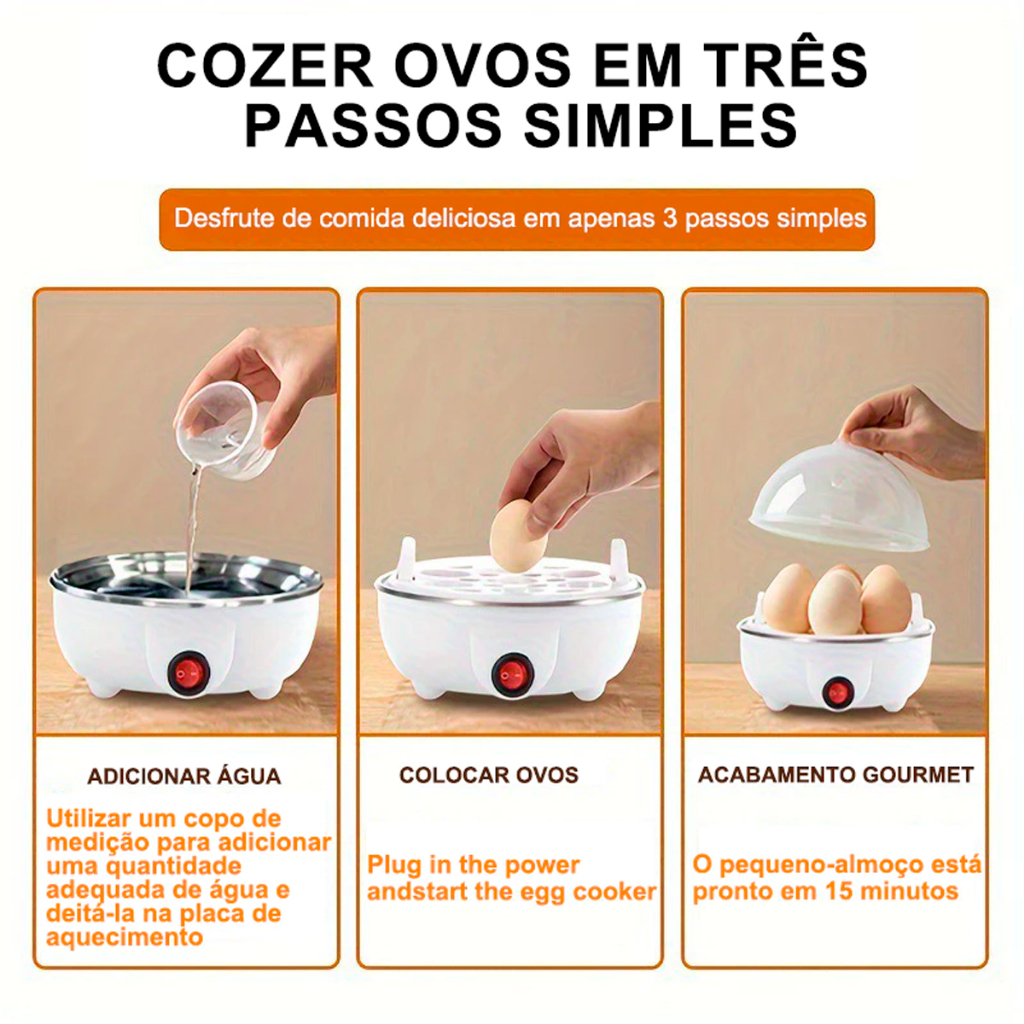 COZER OVOS EM TRÊS PASSOS SIMPLES

Desfrute de comida deliciosa em apenas 3 passos simples

ADICIONAR ÁGUA

Utilizar um copo de medição para adicionar uma quantidade adequada de água e deitá-la na placa de aquecimento

COLOCAR OVOS

Plug in the power andstart the egg cooker

ACABAMENTO GOURMET

O pequeno-almoço está pronto em 15 minutos