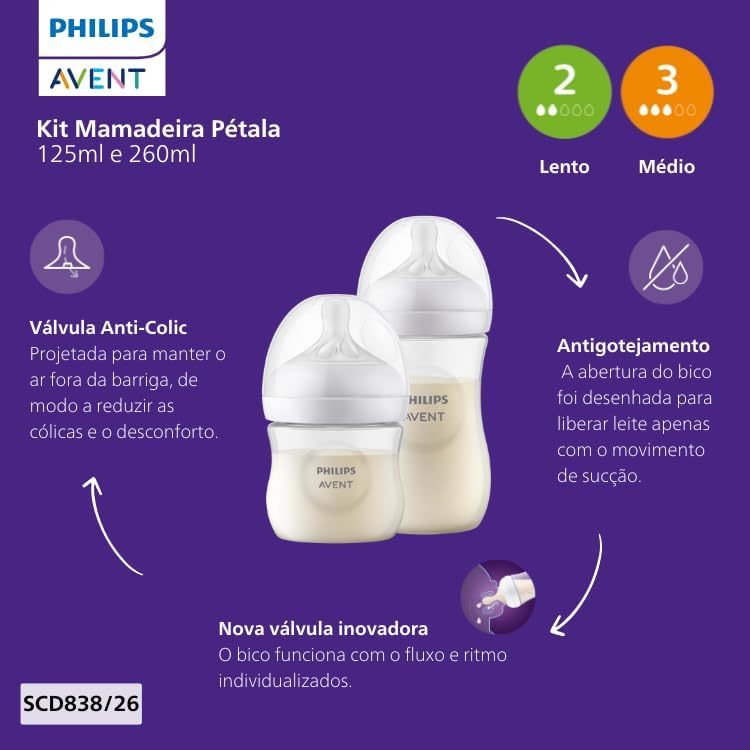 PHILIPS
AVENT

Kit Mamadeira Pétala
125ml e 260ml

2
Lento

3
Médio

Válvula Anti-Colic
Projetada para manter o ar fora da barriga, de modo a reduzir as cólicas e o desconforto.

PHILIPS
AVENT

PHILIPS
AVENT

Antigotejamento
A abertura do bico foi desenhada para liberar leite apenas com o movimento de sucção.

Nova válvula inovadora
O bico funciona com o fluxo e ritmo individualizados.

SCD838/26