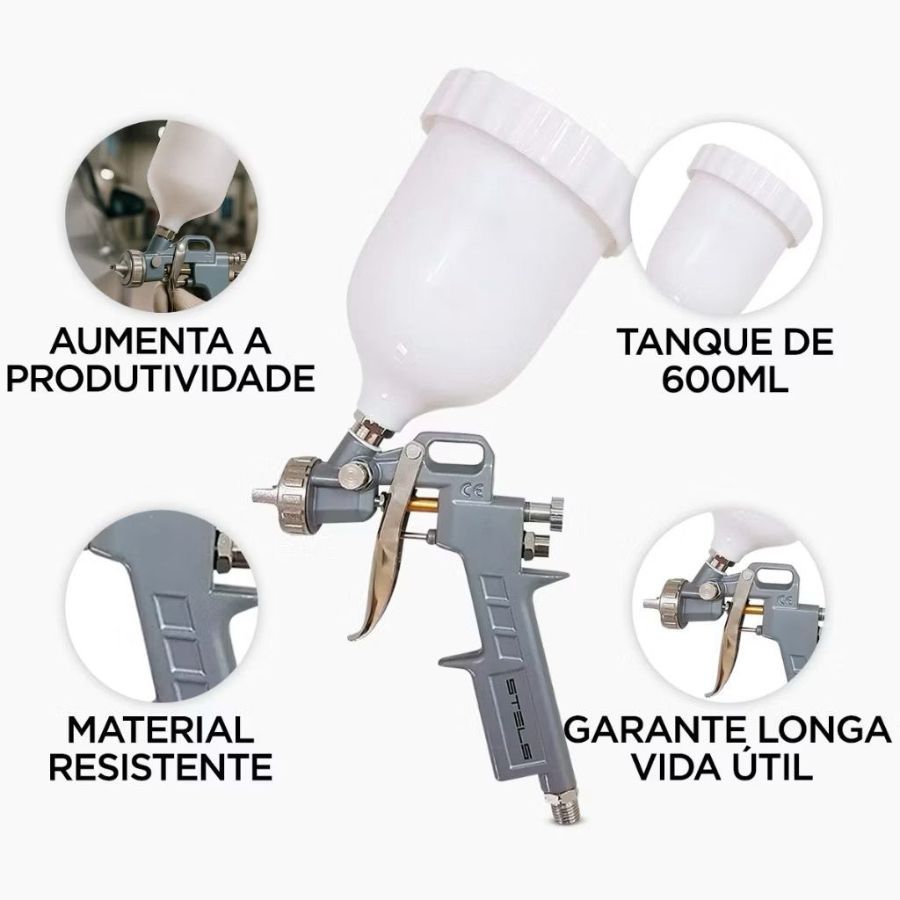 AUMENTA A PRODUTIVIDADE

TANQUE DE 600ML

CE

STELS

MATERIAL RESISTENTE

GARANTE LONGA VIDA ÚTIL