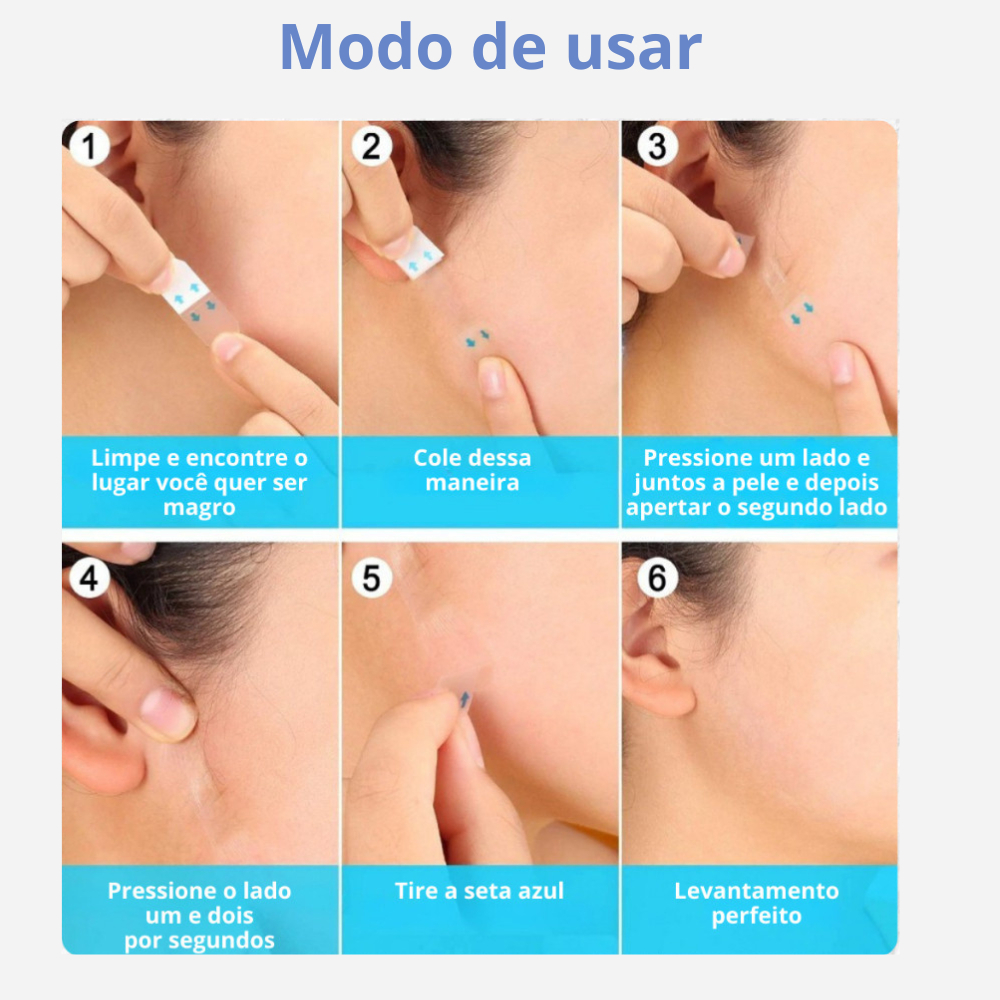 Modo de usar

1

Limpe e encontre o lugar você quer ser magro

2

Cole dessa maneira

3

Pressione um lado e juntos a pele e depois apertar o segundo lado

4

Pressione o lado um e dois por segundos

5

Tire a seta azul

6

Levantamento perfeito