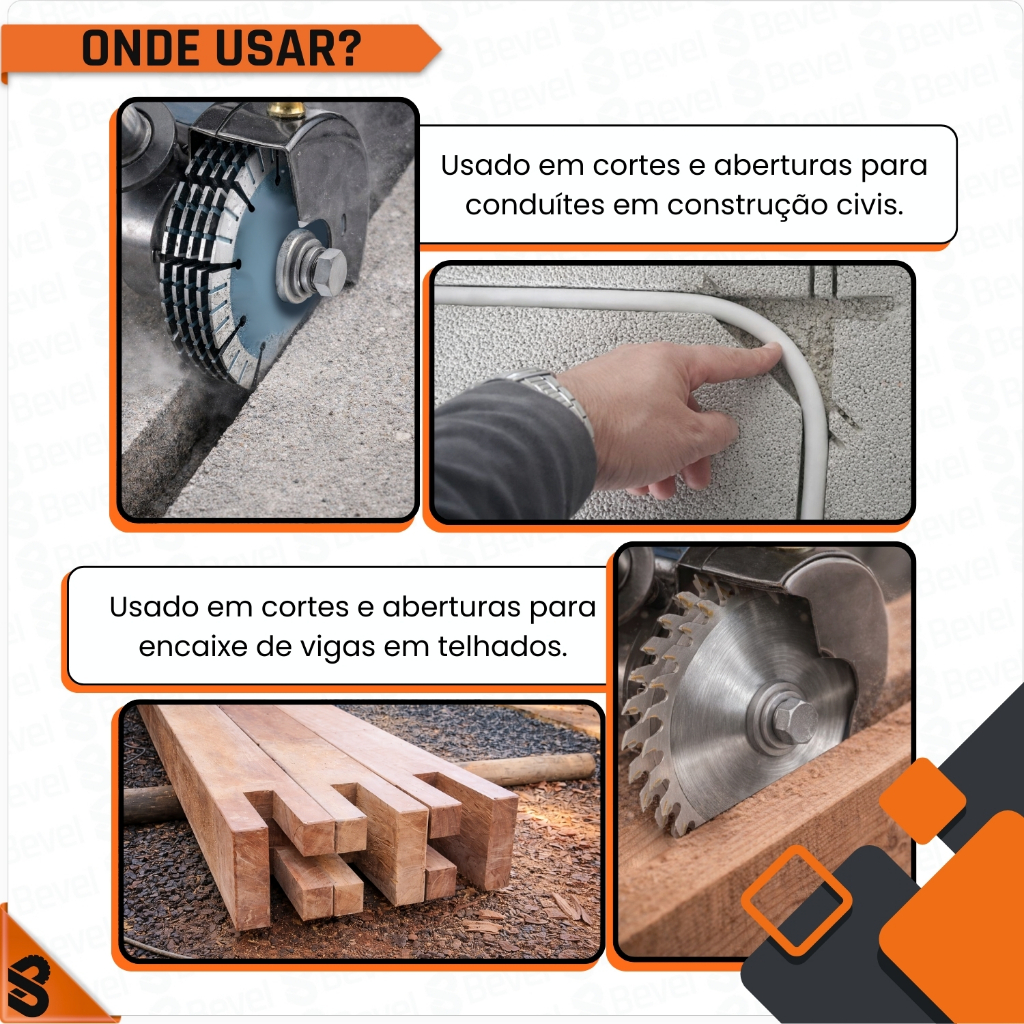 ONDE USAR?

Usado em cortes e aberturas para conduítes em construção civis.

Usado em cortes e aberturas para encaixe de vigas em telhados.

Bevel