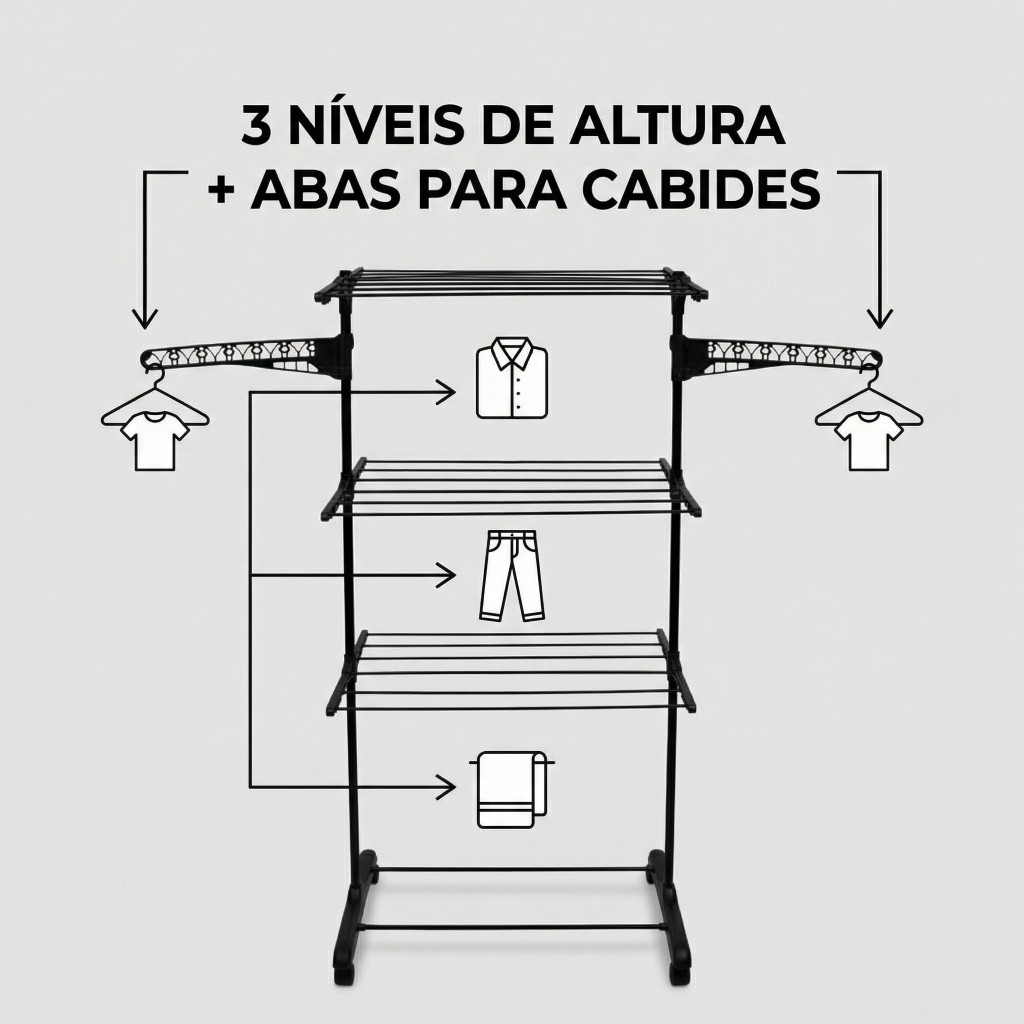 3 NÍVEIS DE ALTURA
+ ABAS PARA CABIDES