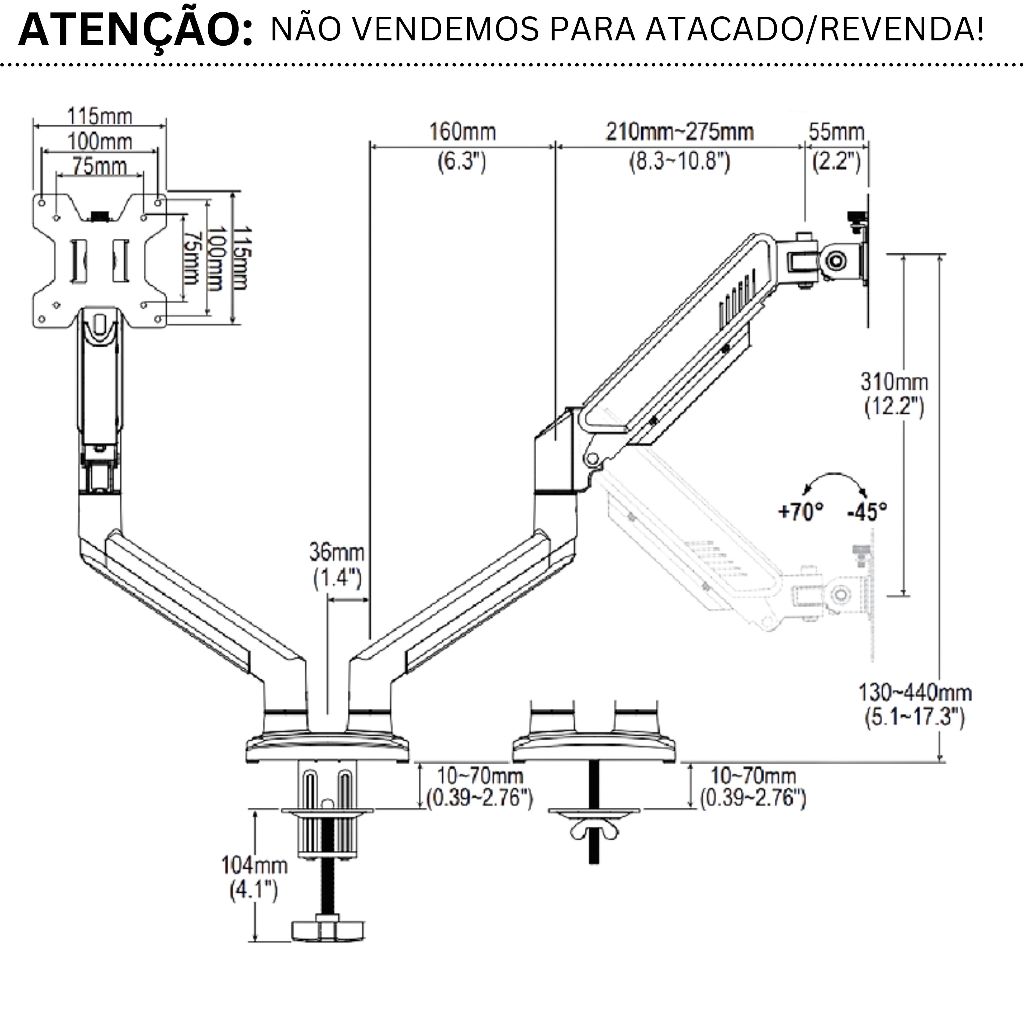 ATENÇÃO: NÃO VENDEMOS PARA ATACADO/REVENDA!

115mm
100mm
75mm
75mm
100mm
115mm

160mm
(6.3")

210mm~275mm
(8.3~10.8")

55mm
(2.2")

310mm
(12.2")

+70°
-45°

36mm
(1.4")

130~440mm
(5.1~17.3")

10~70mm
(0.39~2.76")

10~70mm
(0.39~2.76")

104mm
(4.1")