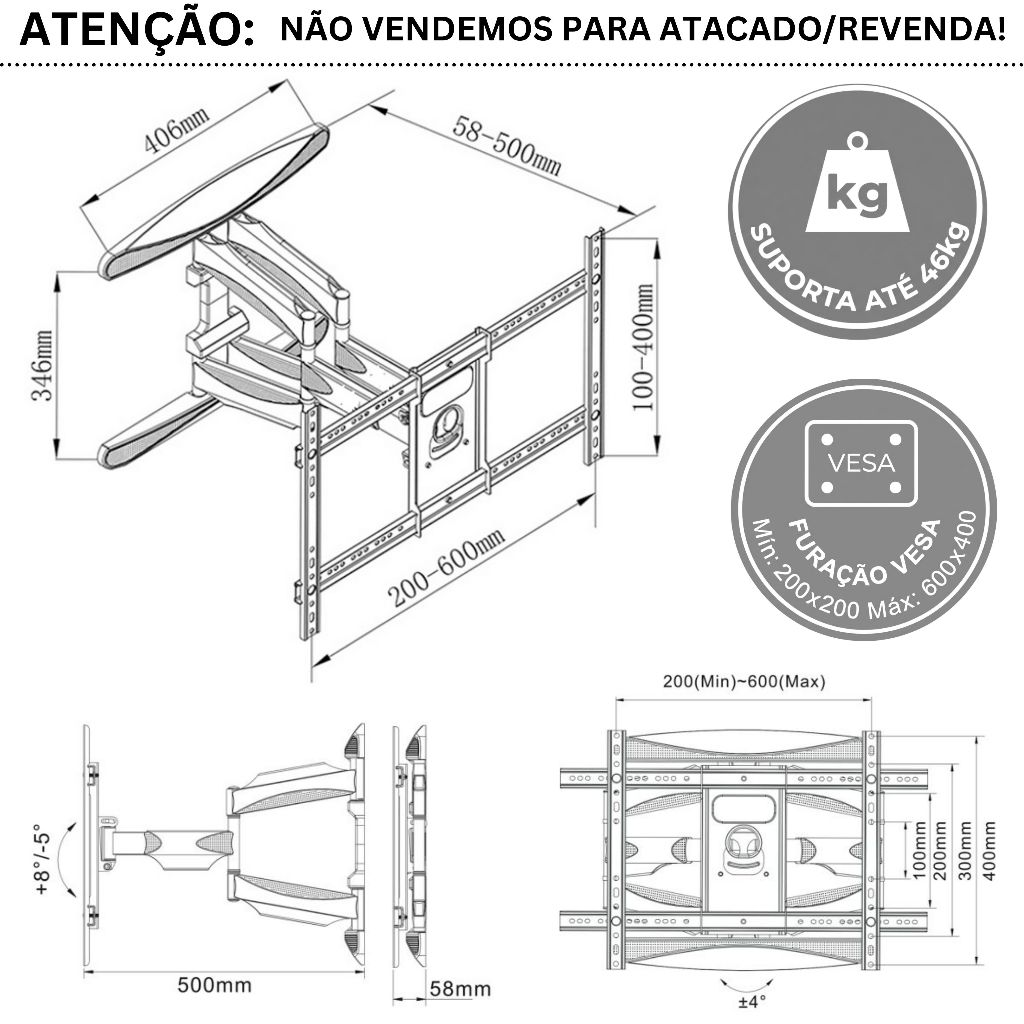 ATENÇÃO: NÃO VENDEMOS PARA ATACADO/REVENDA!

406mm

58-500mm

346mm

100-400mm

200-600mm

kg

SUPORTA ATÉ 46kg

VESA

FURAÇÃO VESA
Mín: 200x200 Máx: 600x400

+8°/-5°

500mm

58mm

200(Min)~600(Max)

100mm
200mm
300mm
400mm

±4°