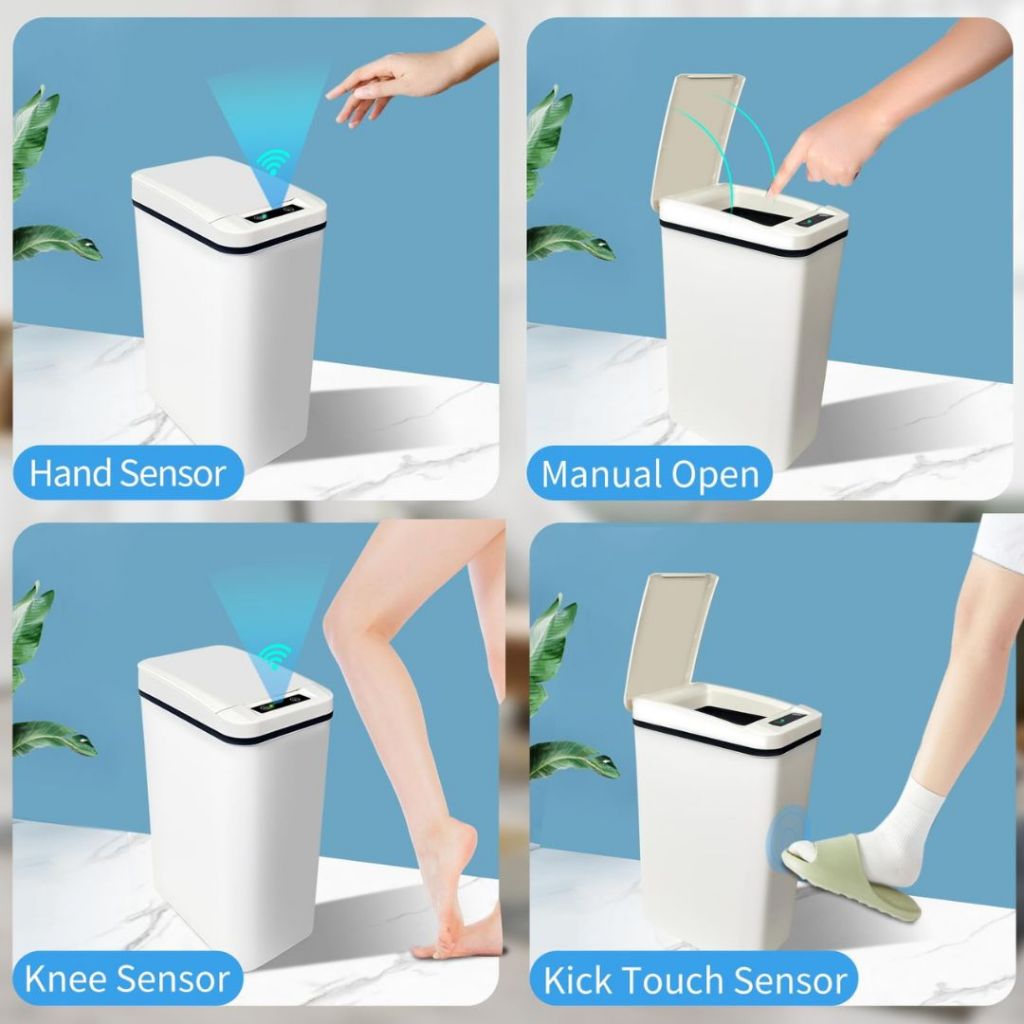 Hand Sensor

Manual Open

Knee Sensor

Kick Touch Sensor