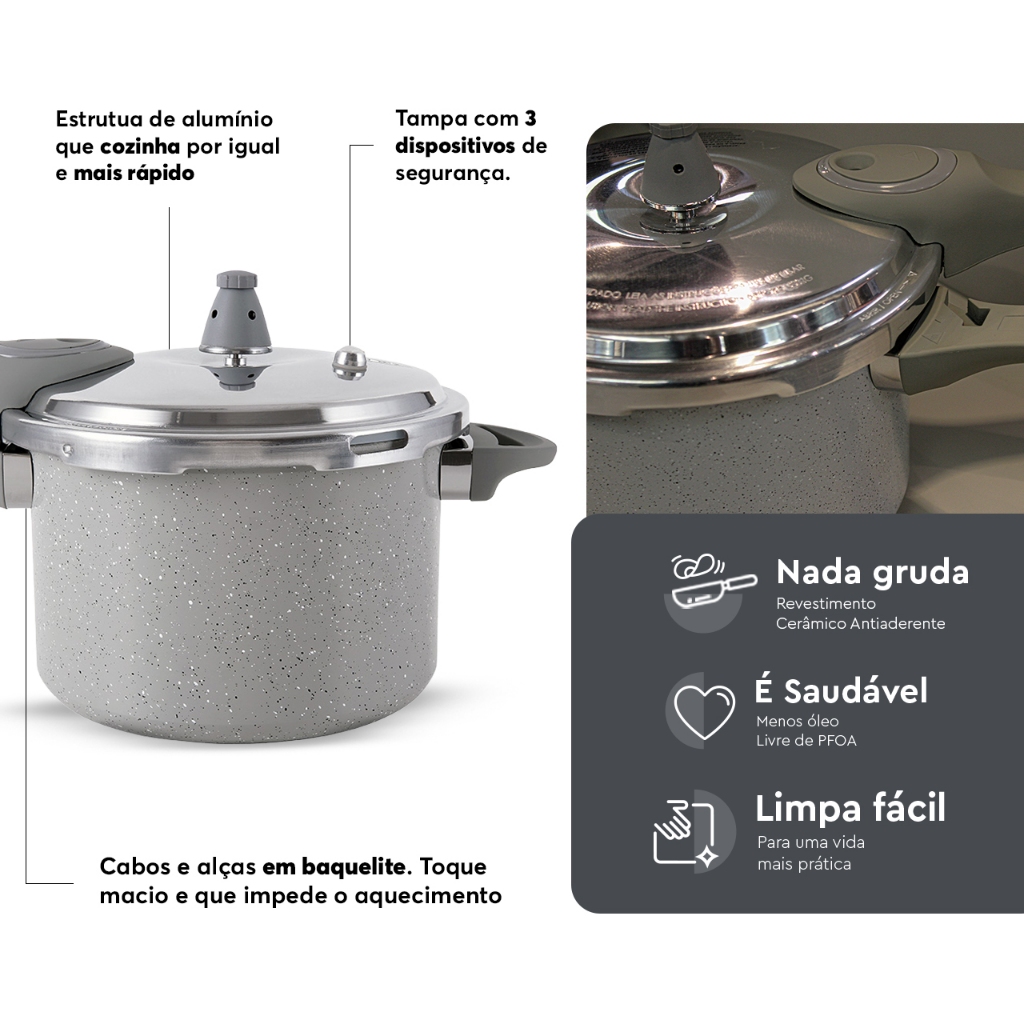 Estrutua de alumínio que cozinha por igual e mais rápido

Tampa com 3 dispositivos de segurança.

Cabos e alças em baquelite. Toque macio e que impede o aquecimento

Nada gruda
Revestimento Cerâmico Antiaderente

É Saudável
Menos óleo
Livre de PFOA

Limpa fácil
Para uma vida mais prática