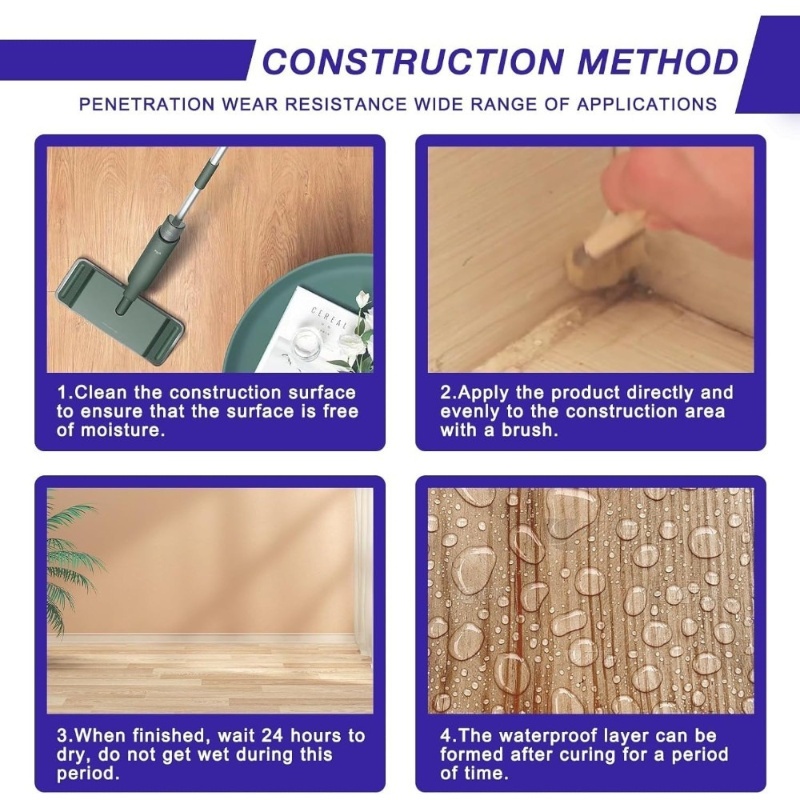 CONSTRUCTION METHOD

PENETRATION WEAR RESISTANCE WIDE RANGE OF APPLICATIONS

CEREAL

1.Clean the construction surface to ensure that the surface is free of moisture.

2.Apply the product directly and evenly to the construction area with a brush.

3.When finished, wait 24 hours to dry, do not get wet during this period.

4.The waterproof layer can be formed after curing for a period of time.