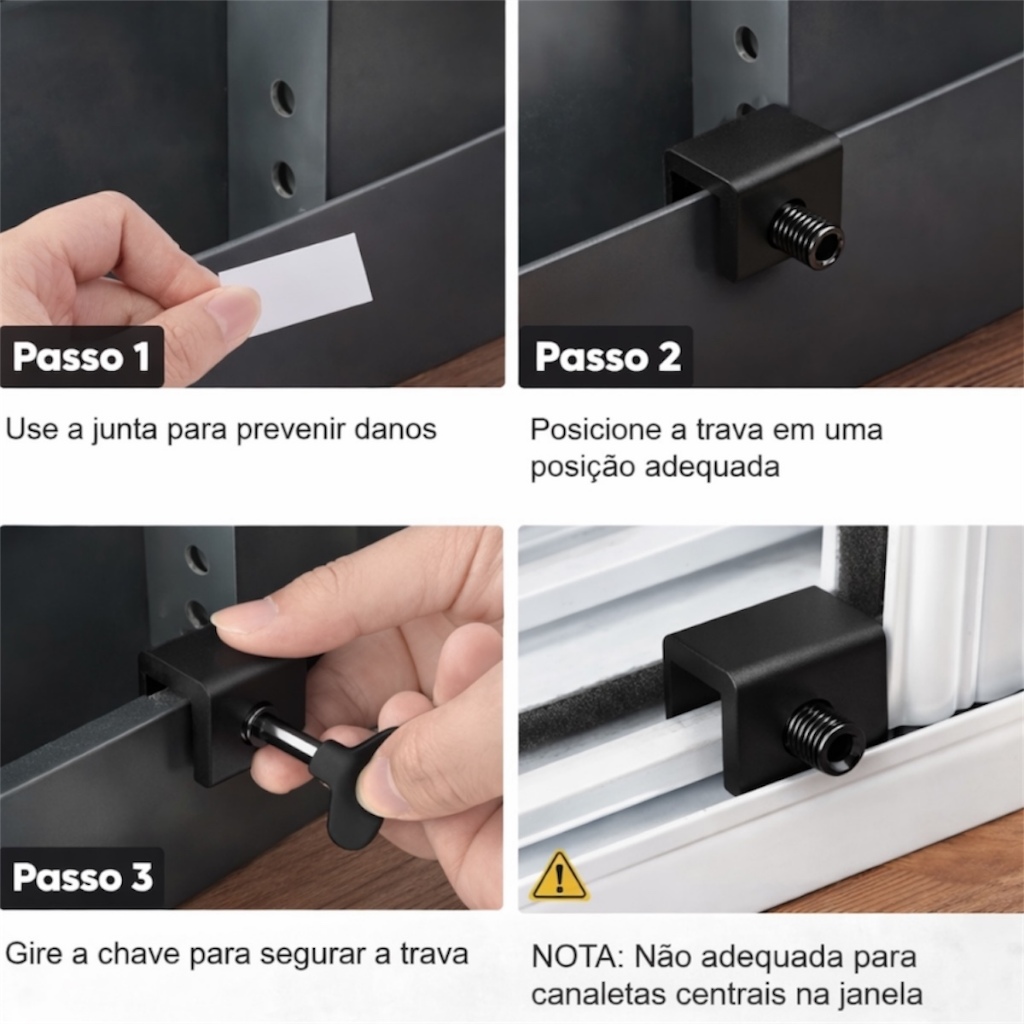 Passo 1

Use a junta para prevenir danos

Passo 2

Posicione a trava em uma posição adequada

Passo 3

Gire a chave para segurar a trava

NOTA: Não adequada para canaletas centrais na janela