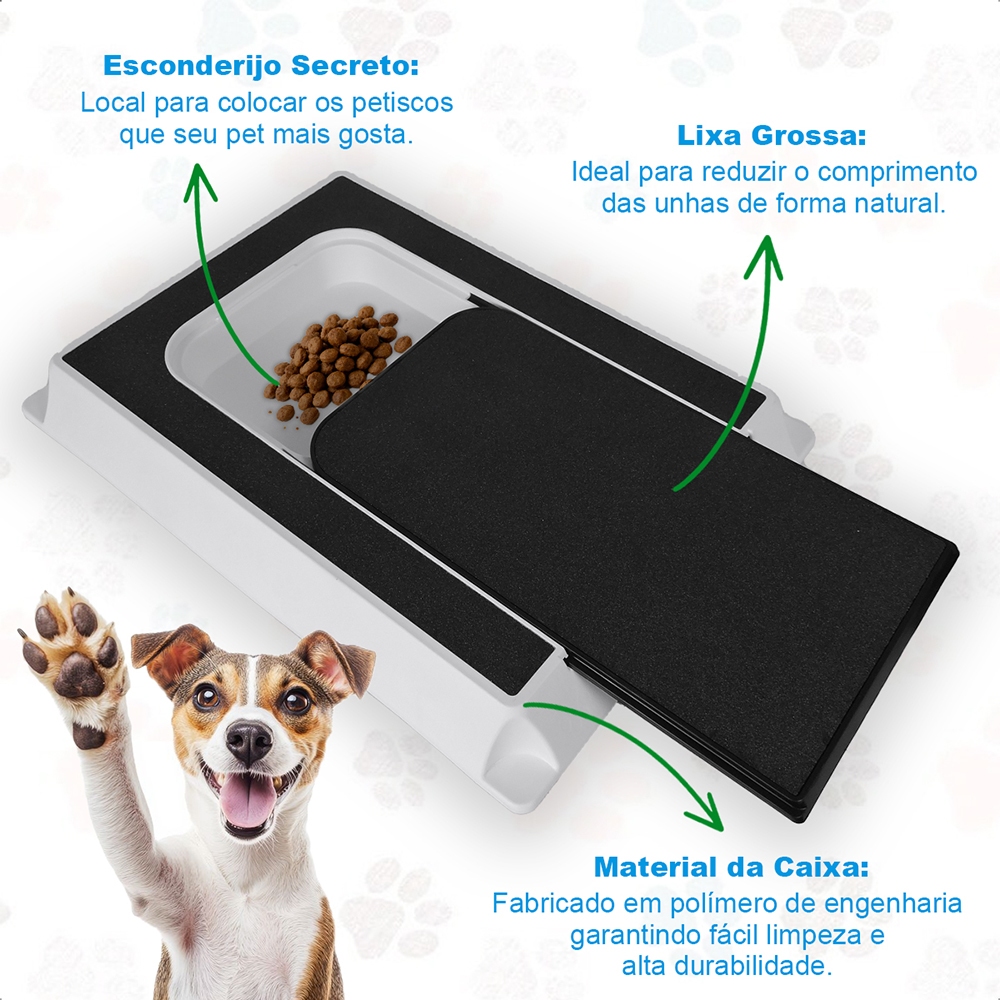 Esconderijo Secreto:
Local para colocar os petiscos que seu pet mais gosta.

Lixa Grossa:
Ideal para reduzir o comprimento das unhas de forma natural.

Material da Caixa:
Fabricado em polímero de engenharia garantindo fácil limpeza e alta durabilidade.